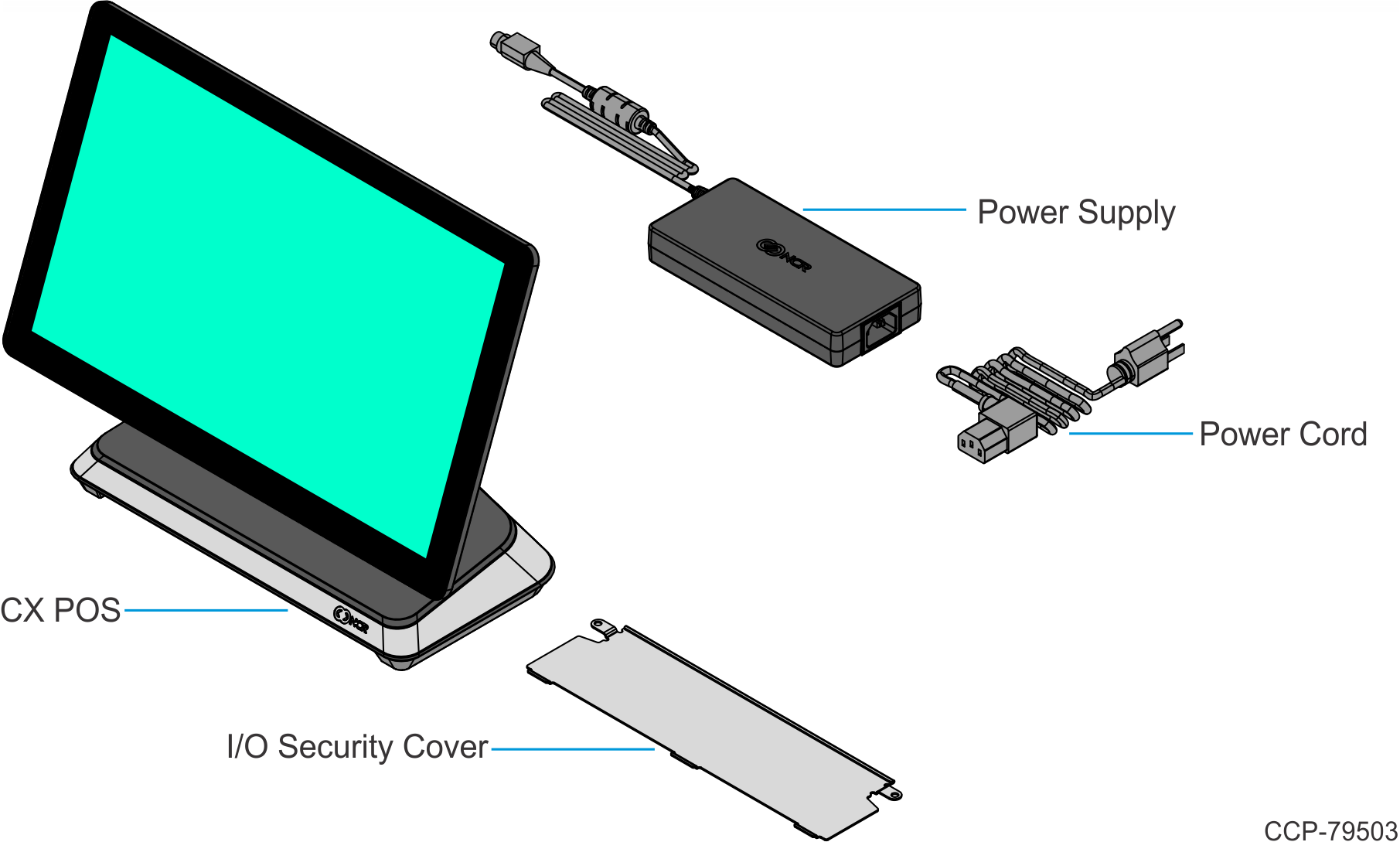 Power Supply

NCR

Power Cord

CX POS

NCR

I/O Security Cover

CCP-79503