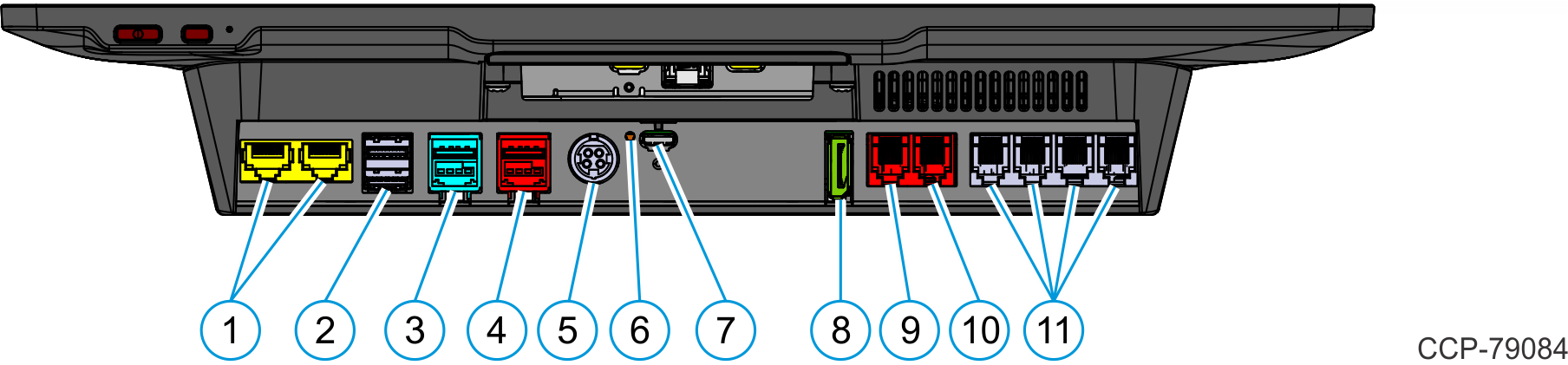 1 2 3 4 5 6 7 8 9 10 11

CCP-79084