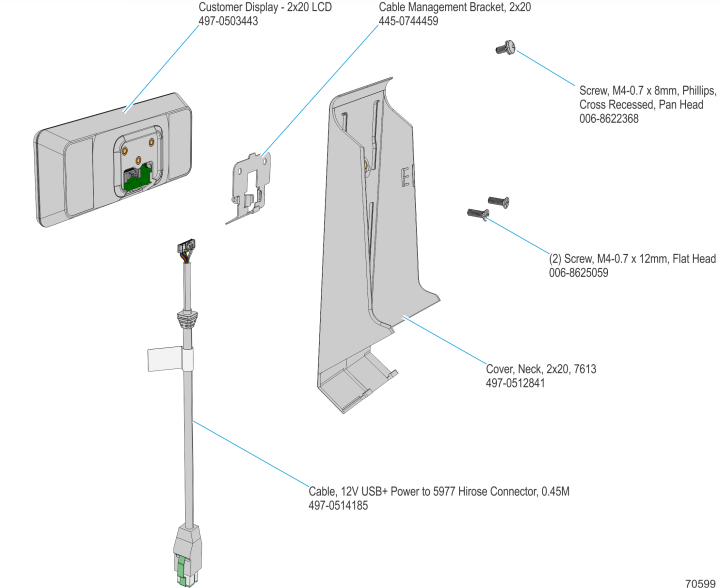 Customer Display - 2x20 LCD
497-0503443

Cable Management Bracket, 2x20
445-0744459

Screw, M4-0.7 x 8mm, Phillips, Cross Recessed, Pan Head
006-8622368

(2) Screw, M4-0.7 x 12mm, Flat Head
006-8625059

Cover, Neck, 2x20, 7613
497-0512841

Cable, 12V USB+ Power to 5977 Hirose Connector, 0.45M
497-0514185

70599