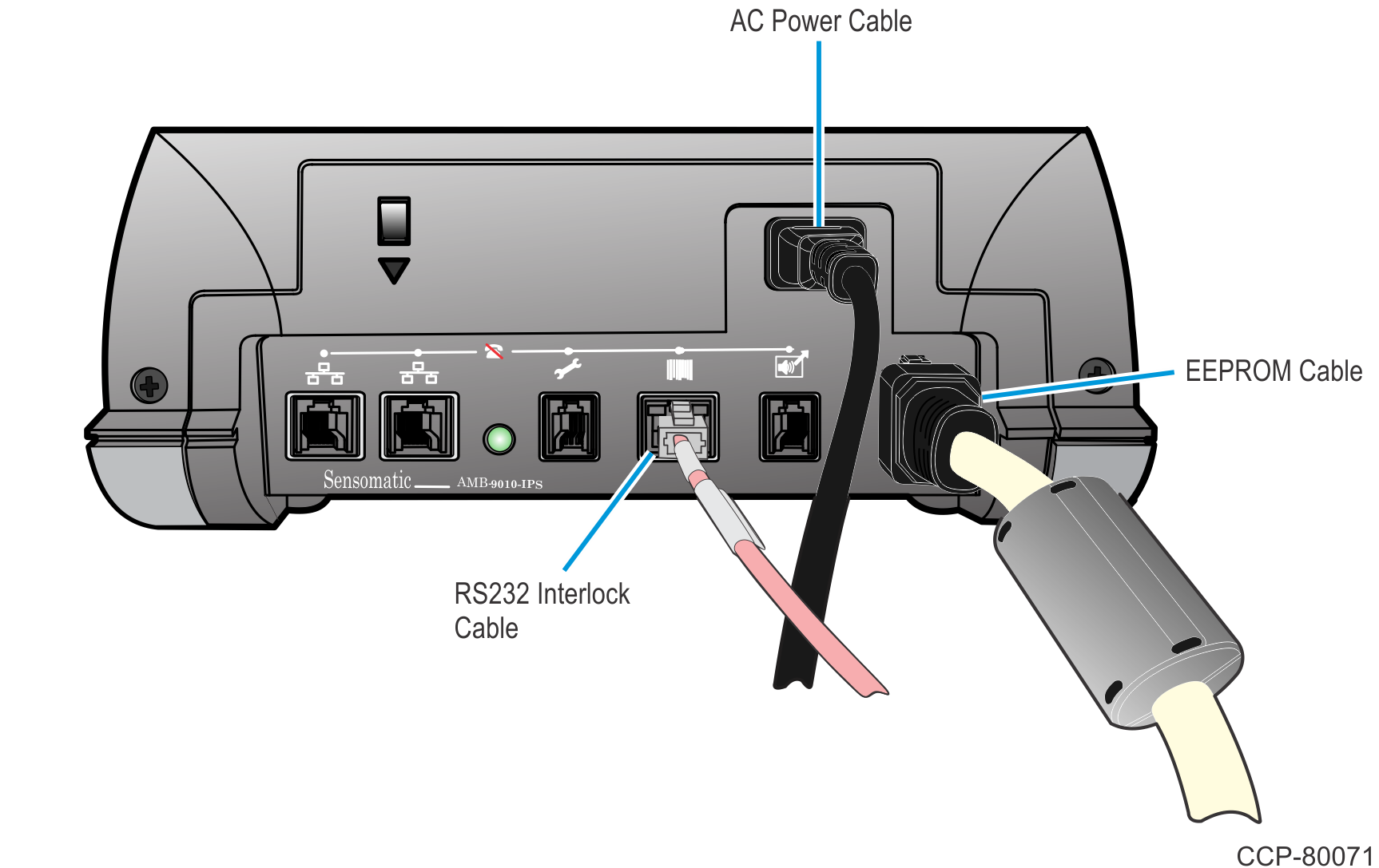 AC Power Cable

EEPROM Cable

Sensomatic AMB-9010-IPS

RS232 Interlock Cable

CCP-80071