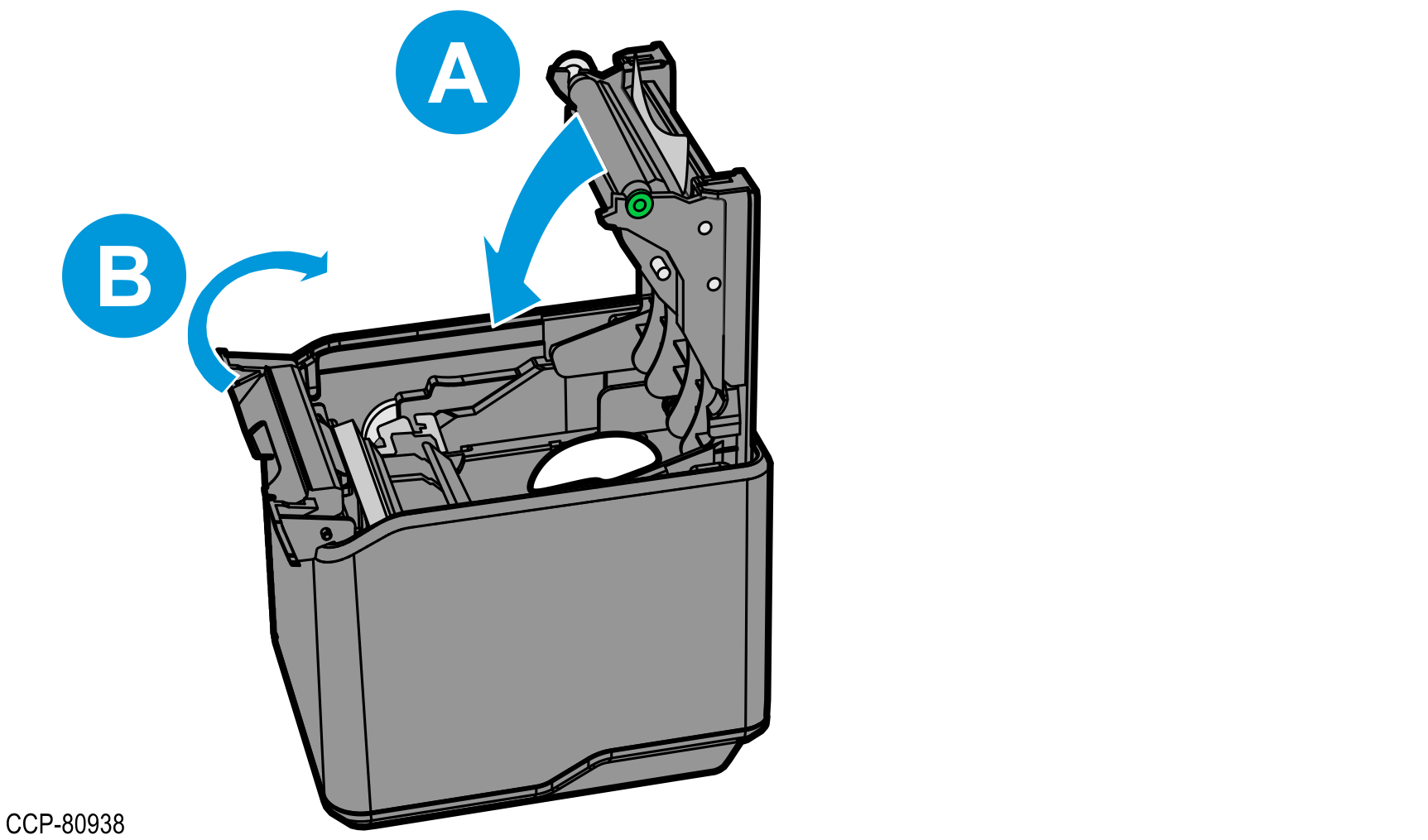 A

B

CCP-80938