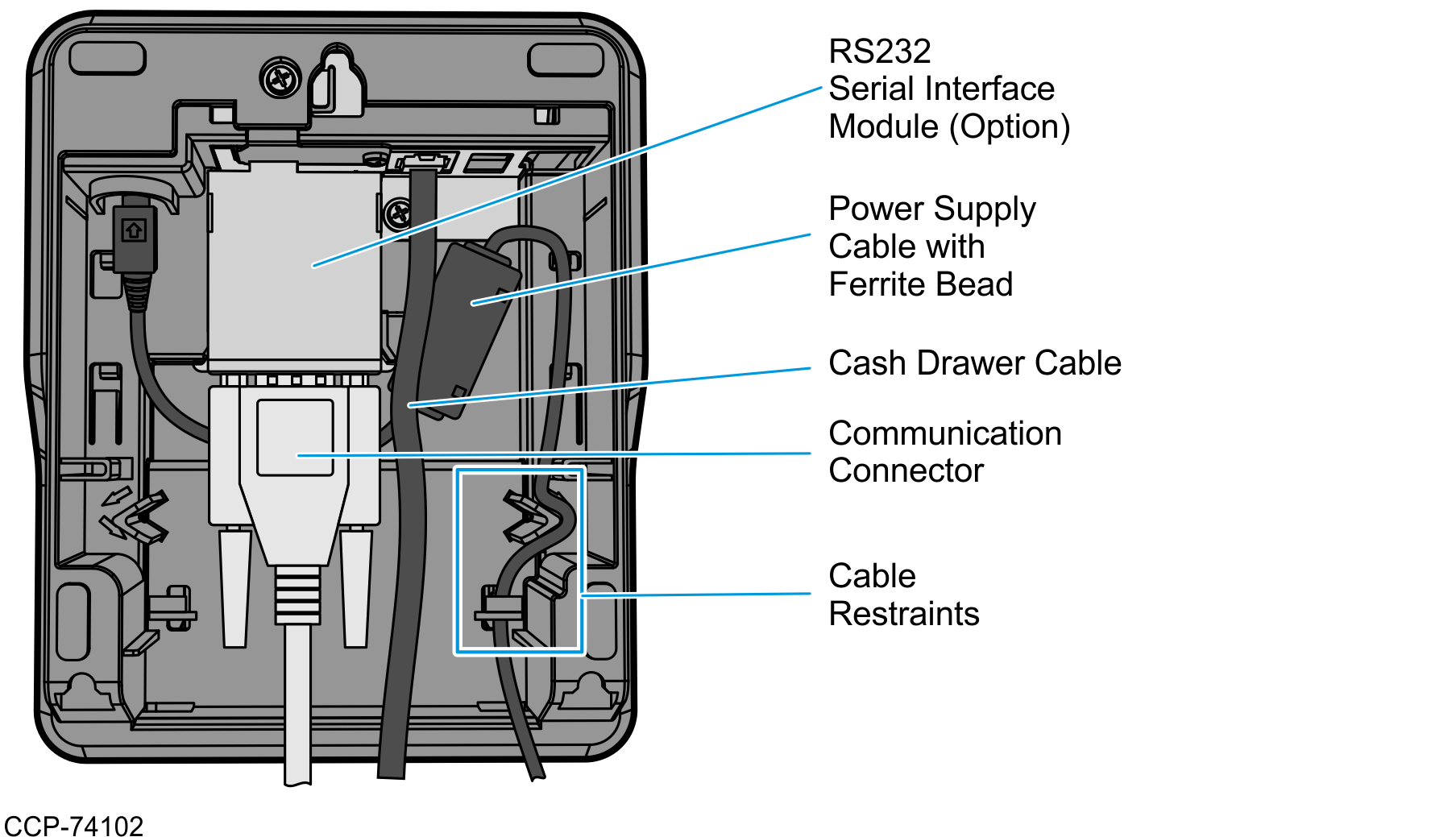 RS232
Serial Interface
Module (Option)

Power Supply
Cable with
Ferrite Bead

Cash Drawer Cable

Communication
Connector

Cable
Restraints

CCP-74102