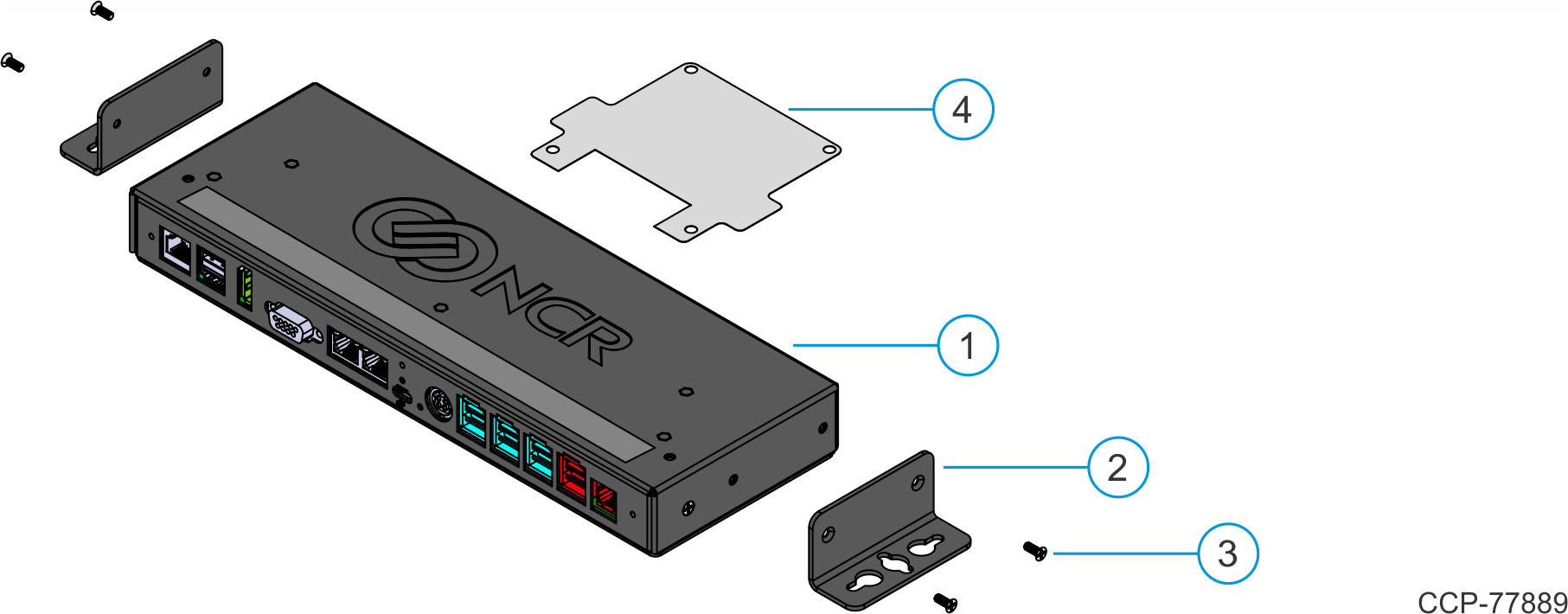 4

NCR

1

2

3

CCP-77889