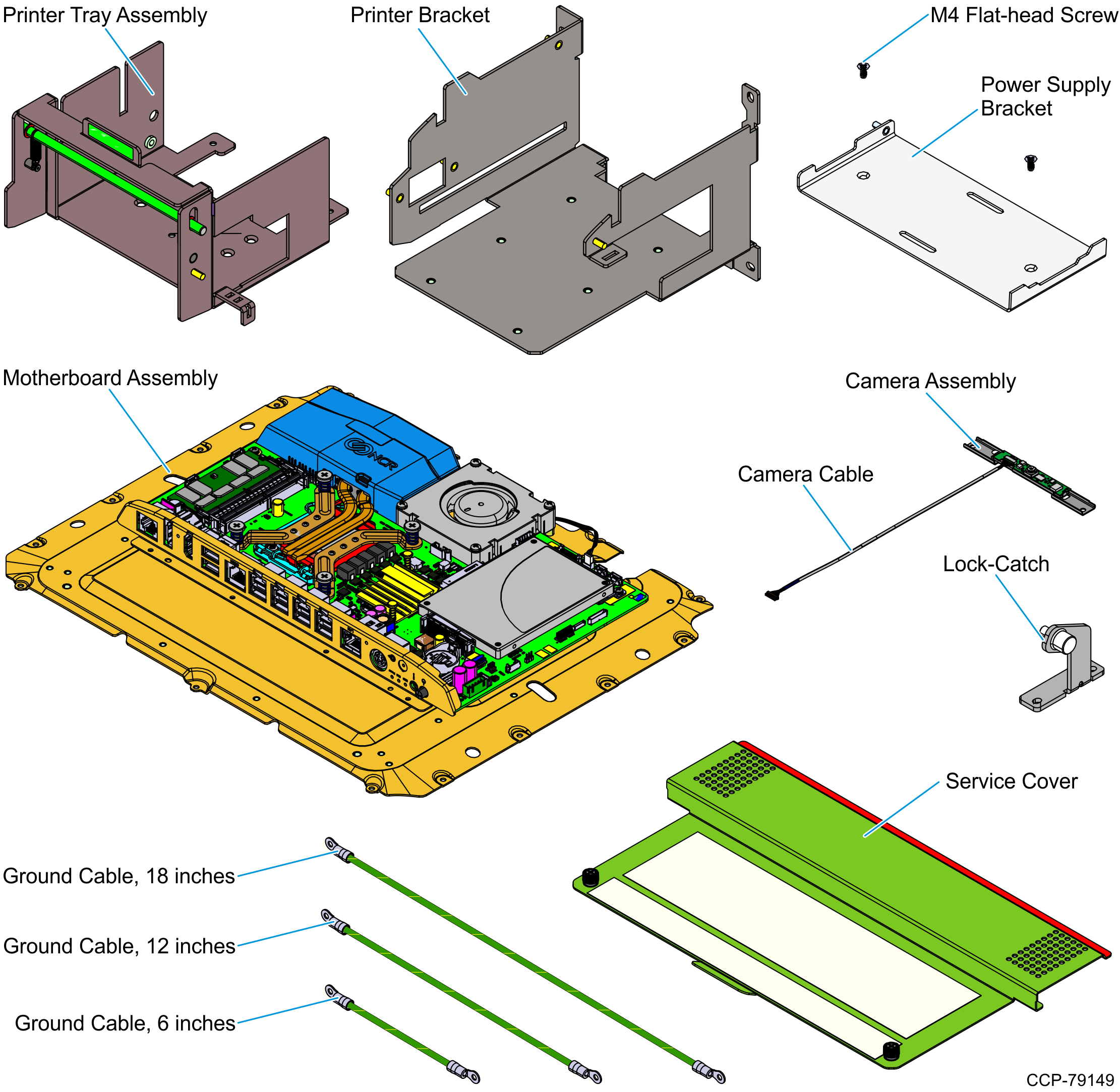 Printer Tray Assembly

Printer Bracket

M4 Flat-head Screw

Power Supply Bracket

Motherboard Assembly

NCR

Camera Assembly

Camera Cable

Lock-Catch

Service Cover

Ground Cable, 18 inches

Ground Cable, 12 inches

Ground Cable, 6 inches

CCP-79149