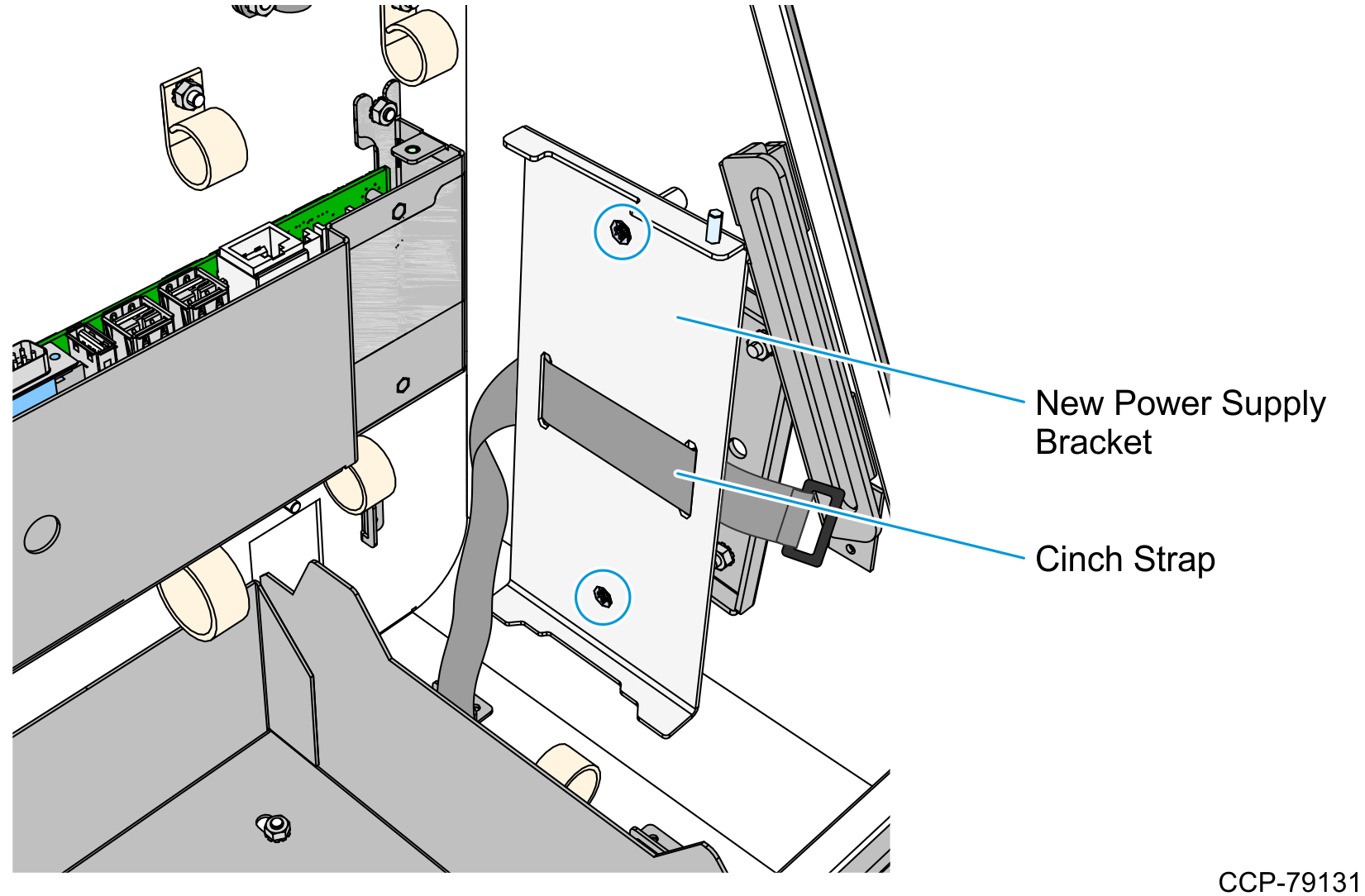 New Power Supply Bracket

Cinch Strap

CCP-79131