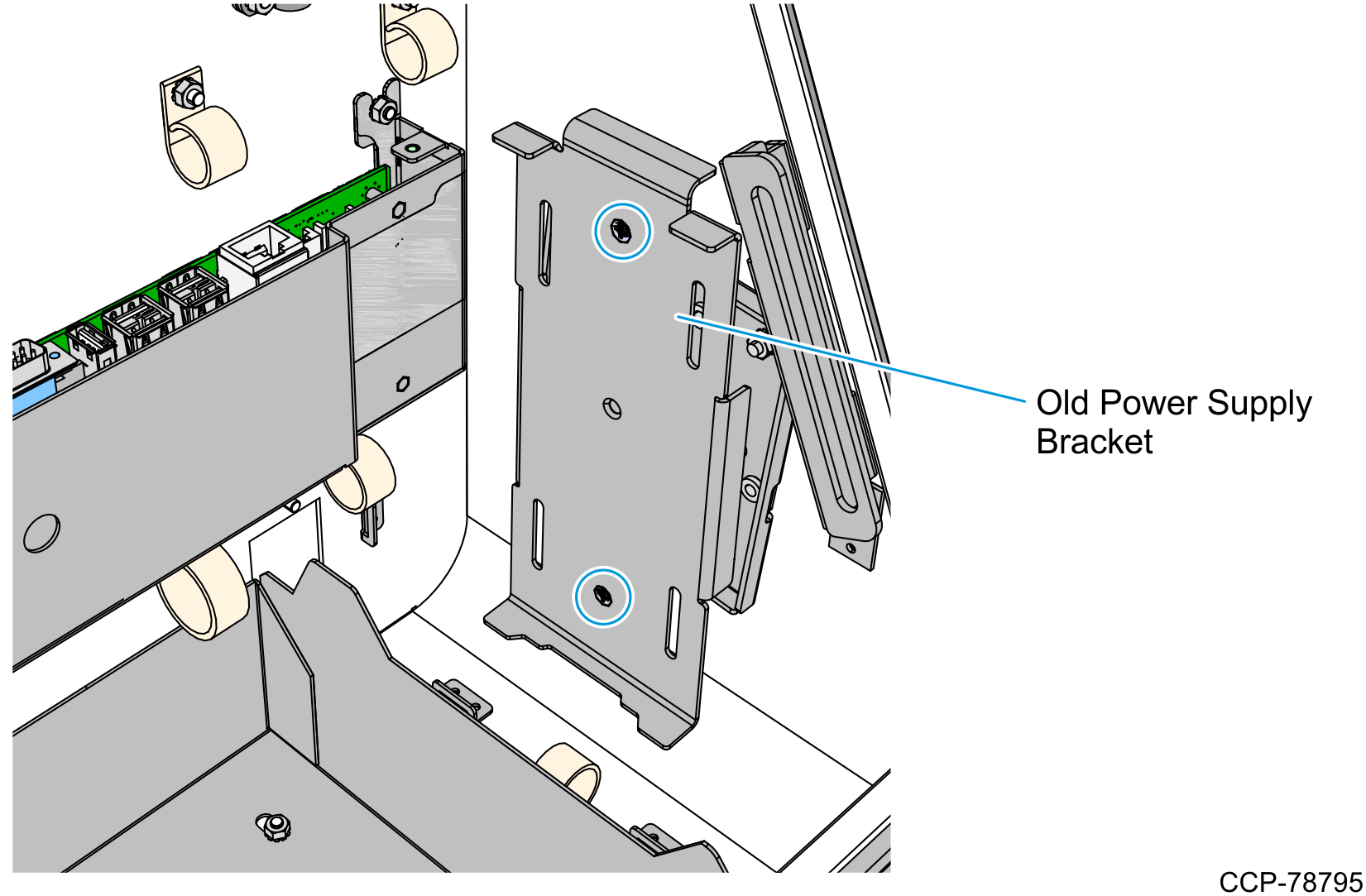 Old Power Supply Bracket

CCP-78795