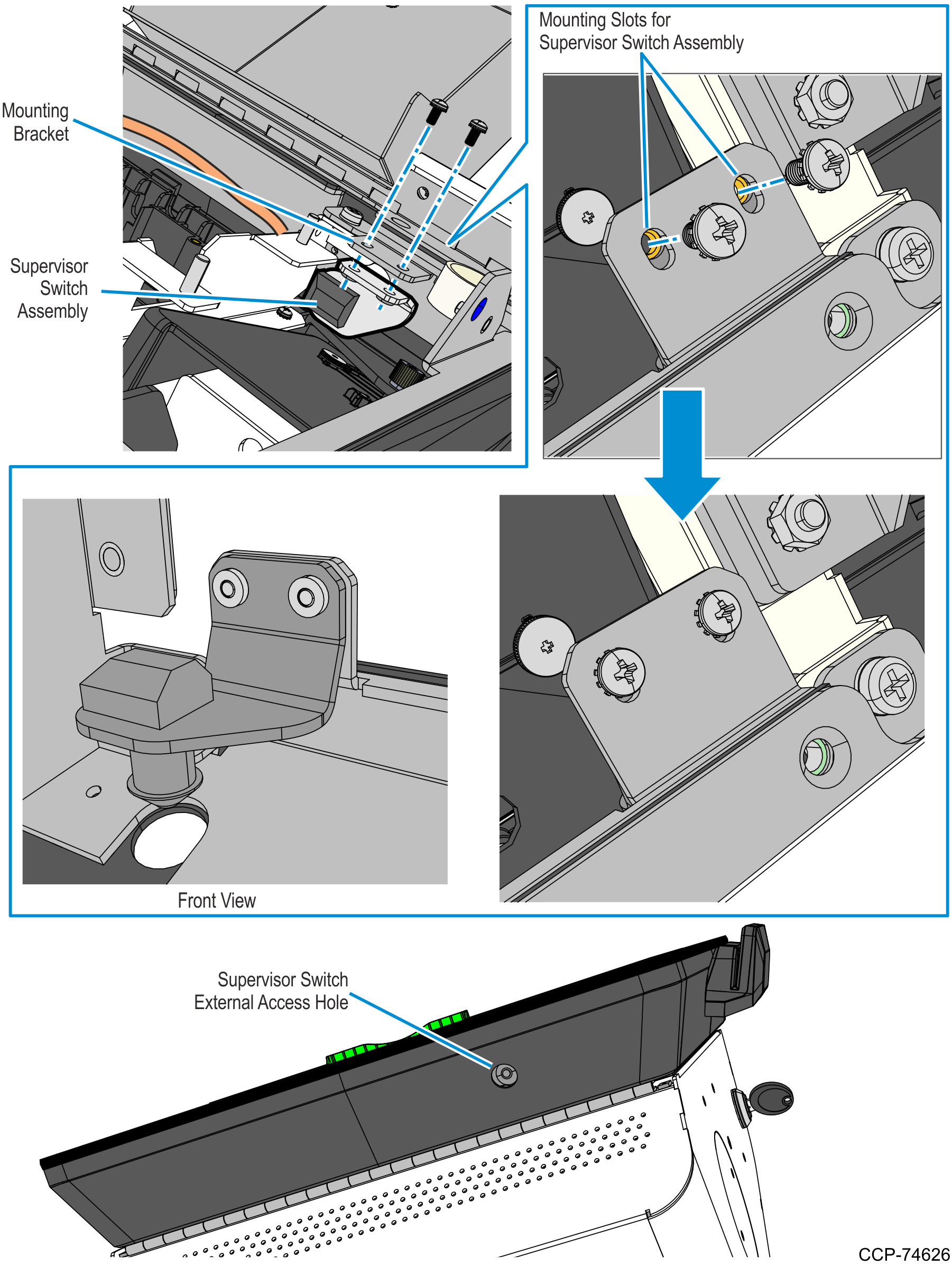 Mounting Bracket

Supervisor Switch Assembly

Mounting Slots for Supervisor Switch Assembly

Front View

Supervisor Switch External Access Hole

CCP-74626