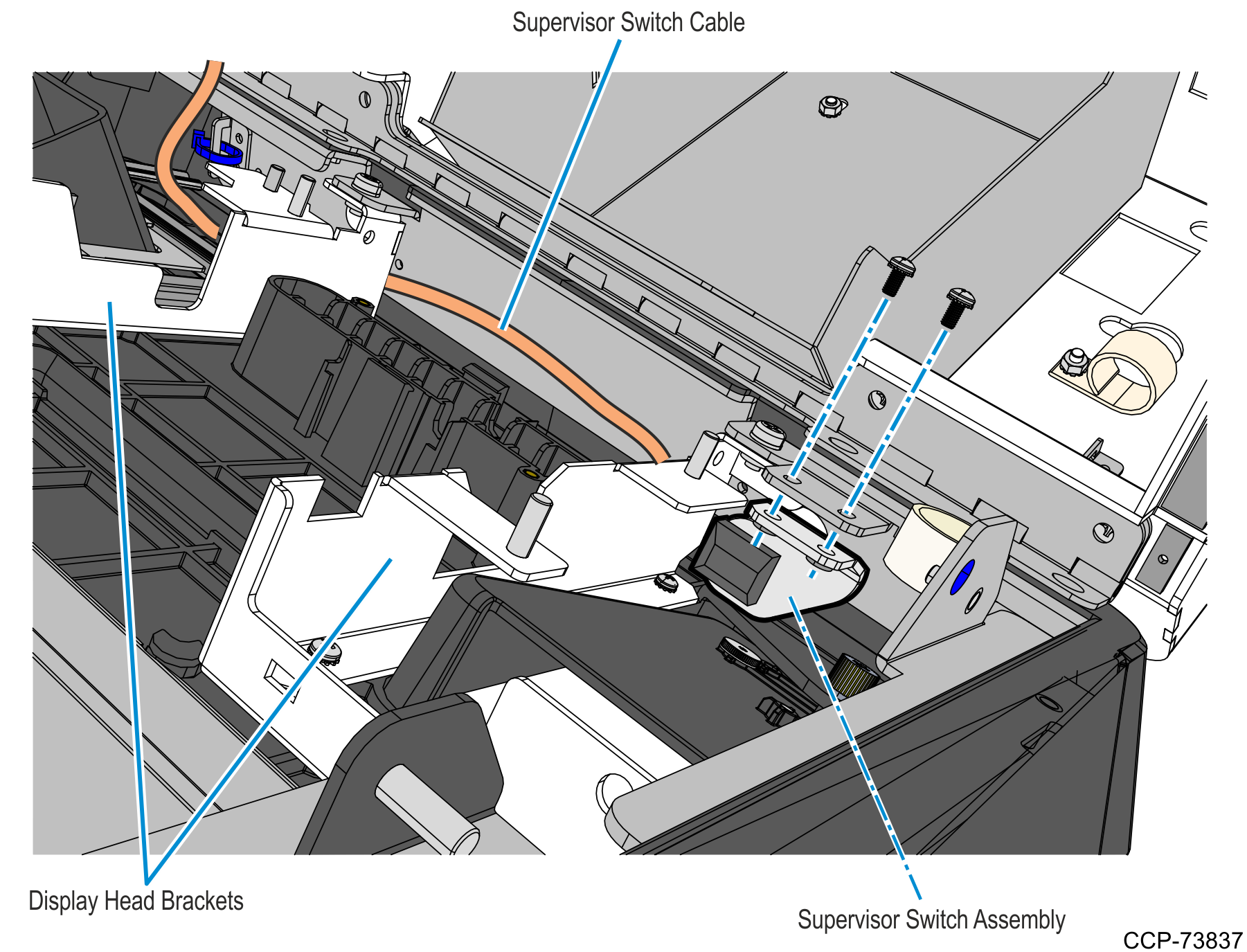 Supervisor Switch Cable

Display Head Brackets

Supervisor Switch Assembly

CCP-73837