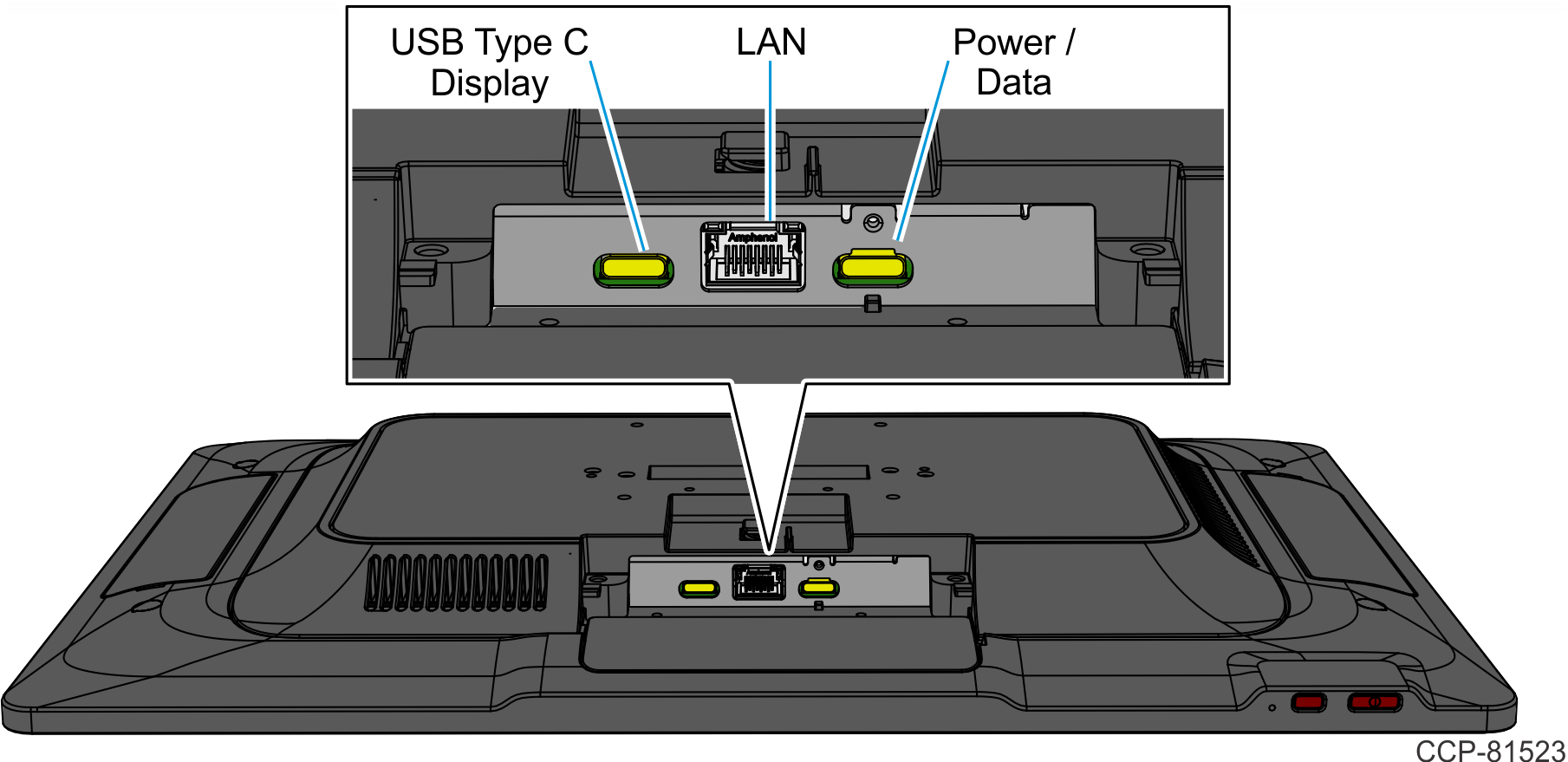 USB Type C Display

LAN

Power / Data

Amphenol

CCP-81523