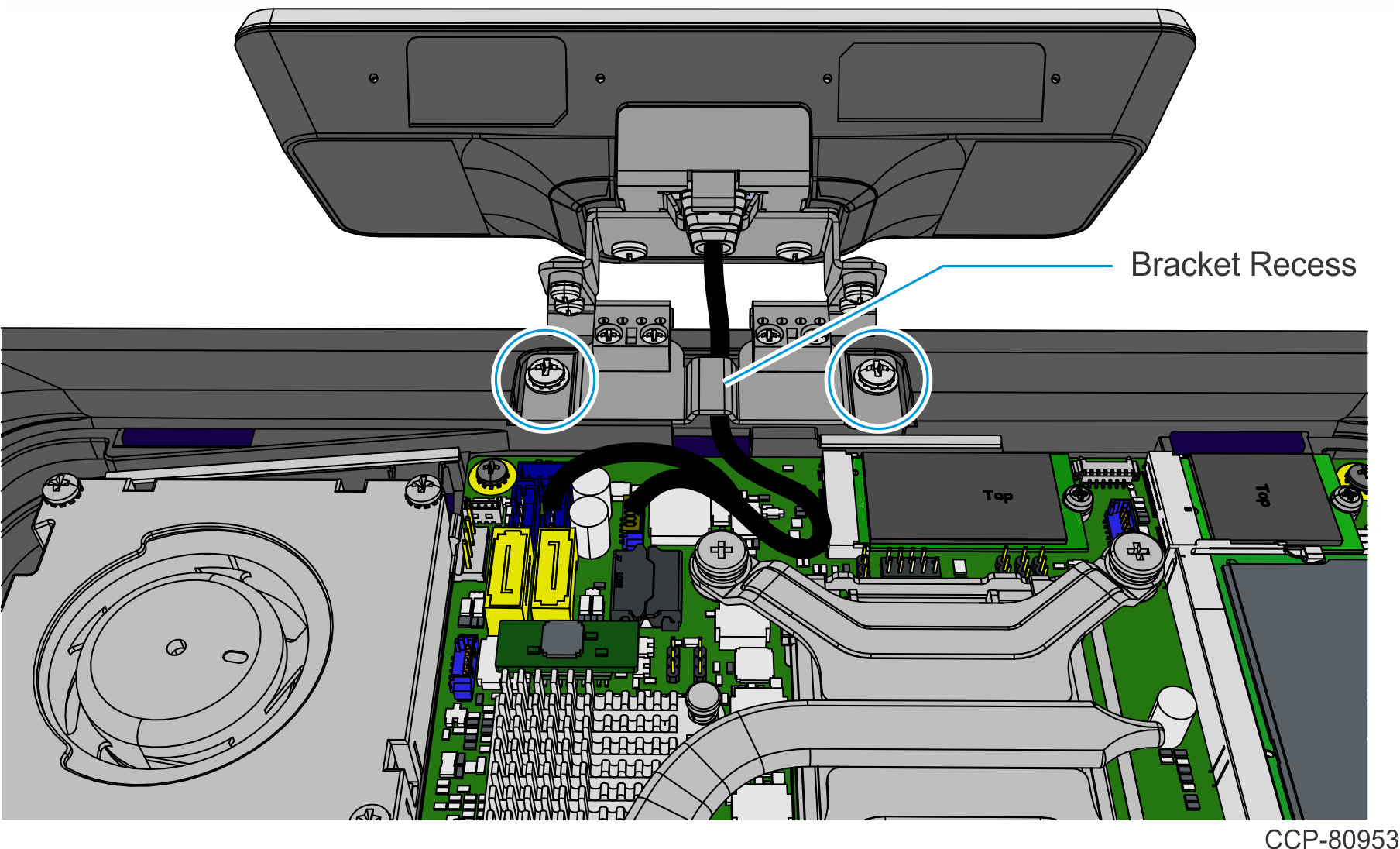 Bracket Recess

Top

Top

CCP-80953