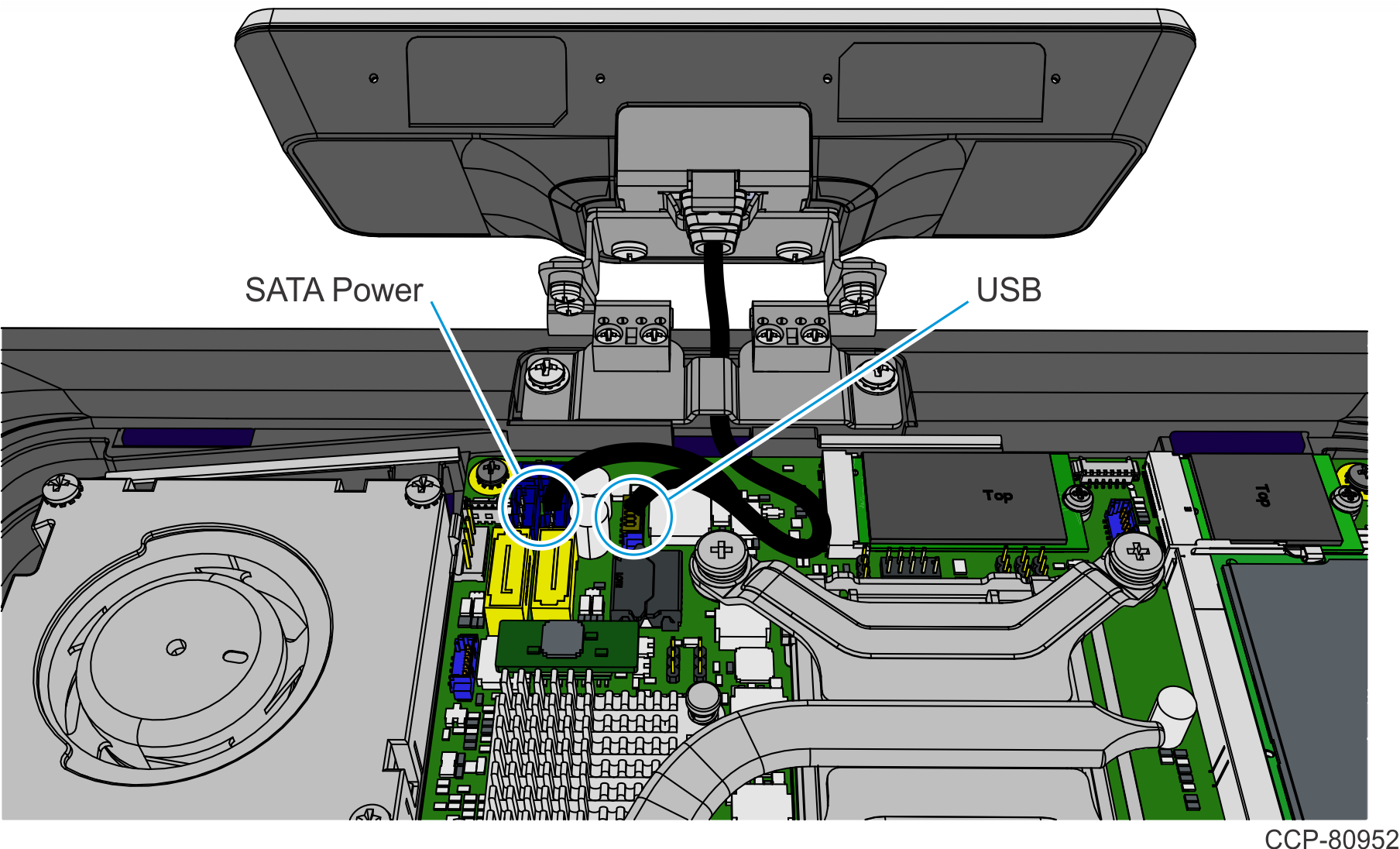 SATA Power

USB

Top

Top

CCP-80952