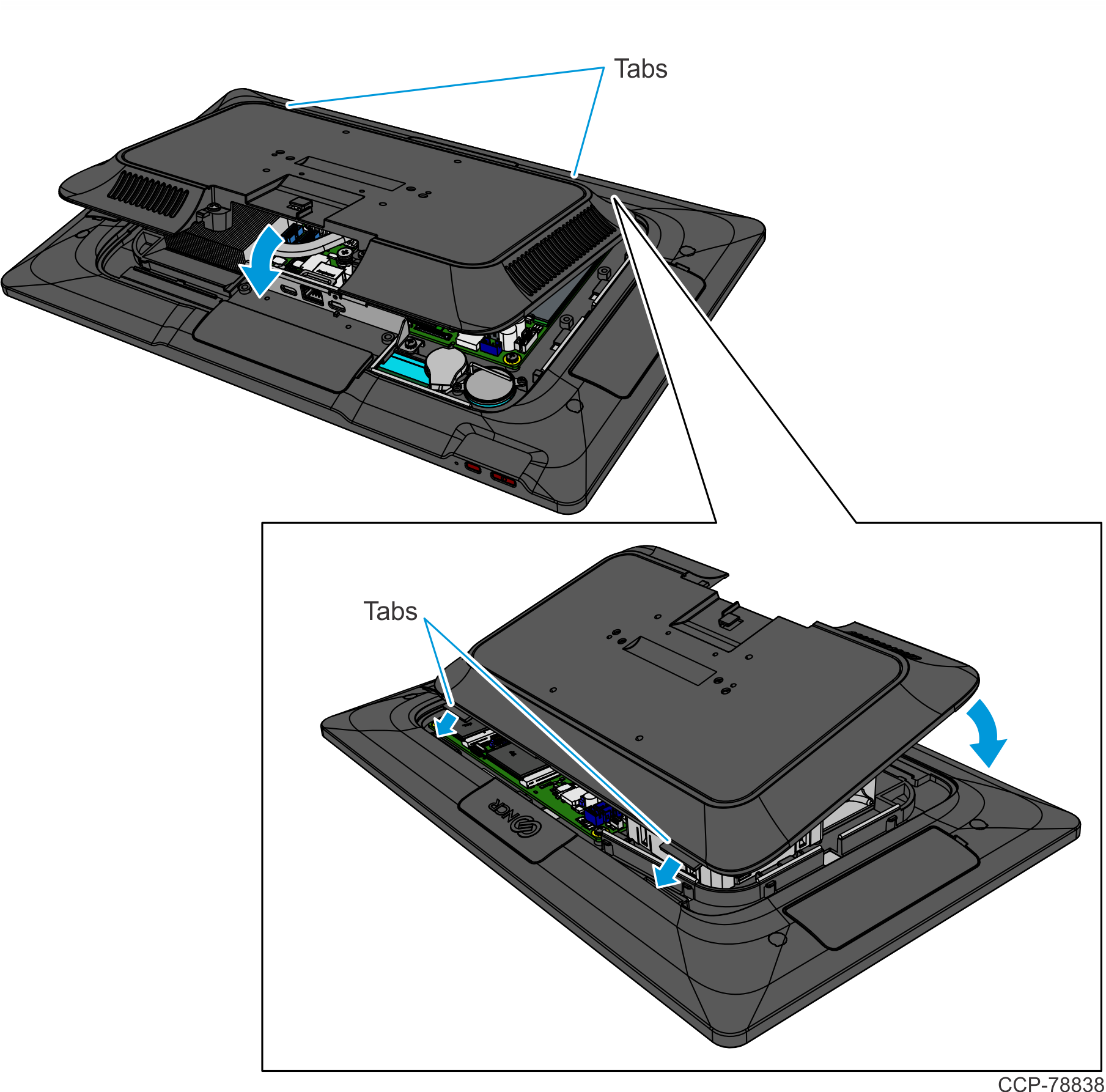 Tabs

Tabs

NCR

CCP-78838