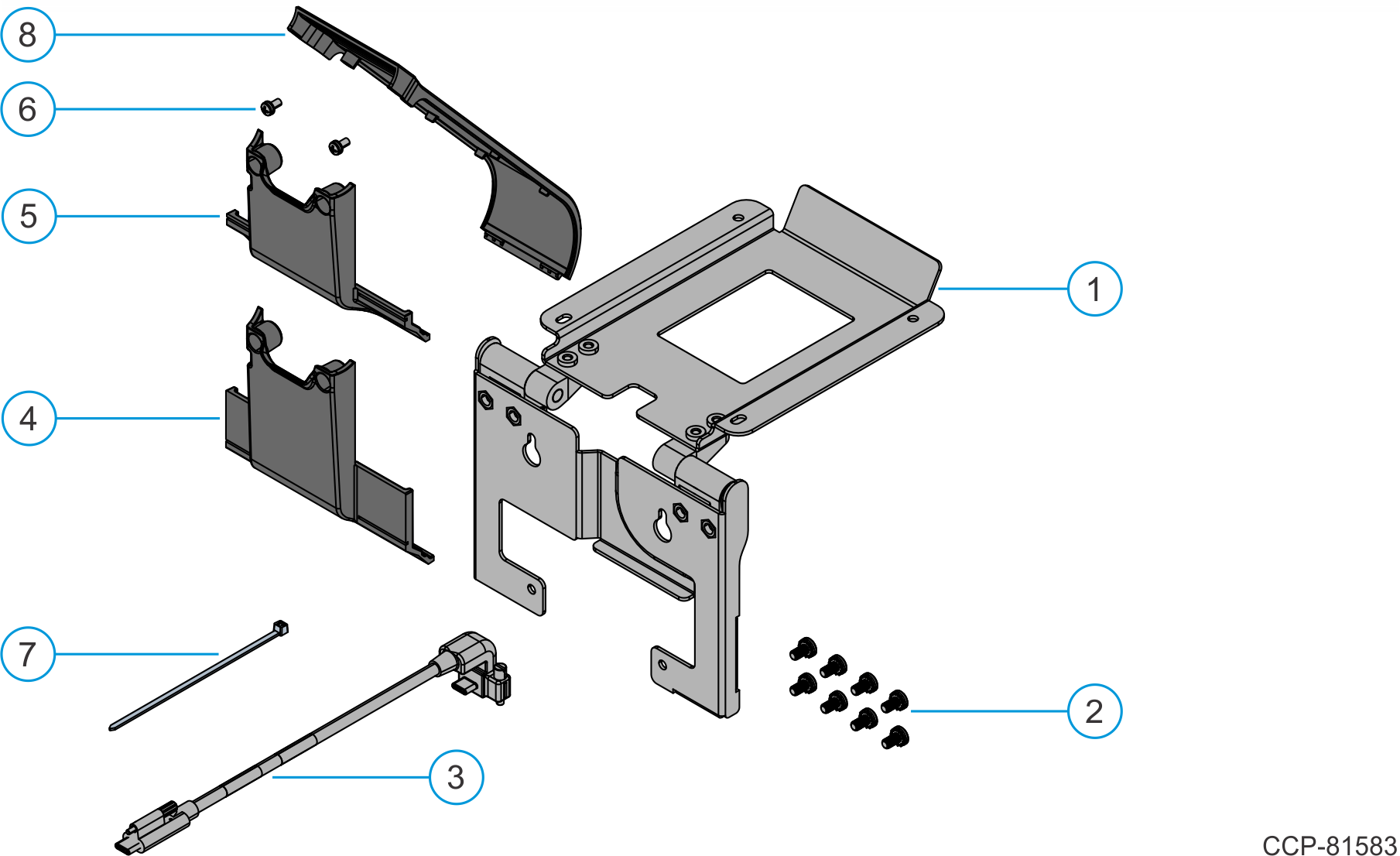 8
6
5
4
7
1
2
3
CCP-81583