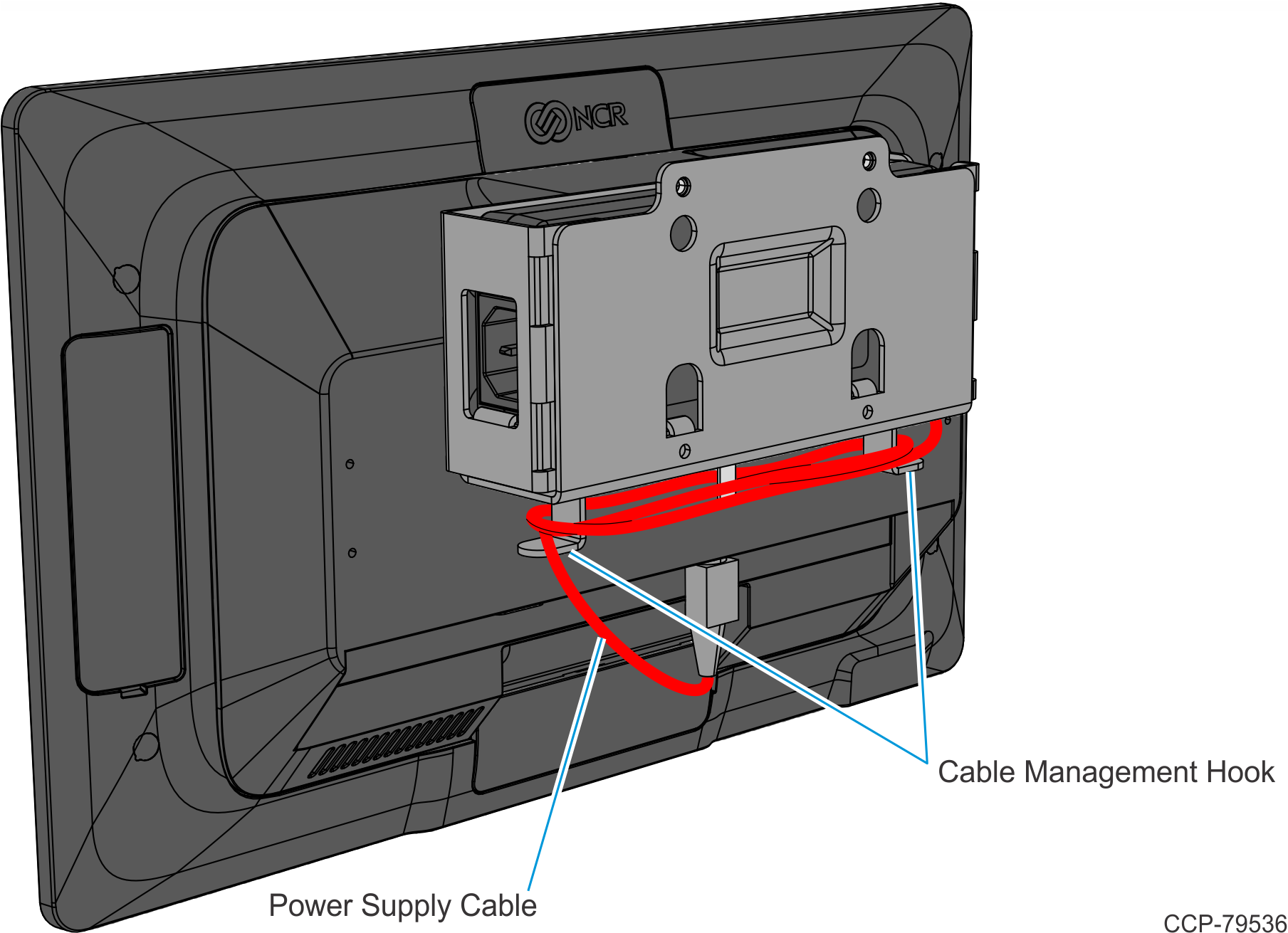 NCR

Cable Management Hook

Power Supply Cable

CCP-79536