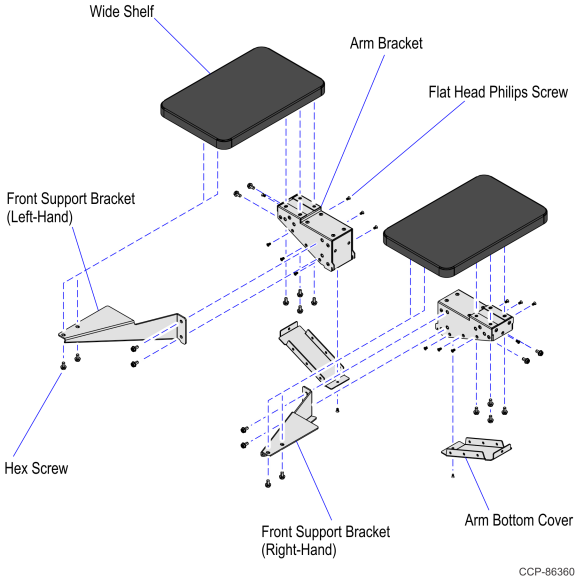 Wide Shelf

Arm Bracket

Flat Head Philips Screw

Front Support Bracket (Left-Hand)

Hex Screw

Front Support Bracket (Right-Hand)

Arm Bottom Cover

CCP-86360