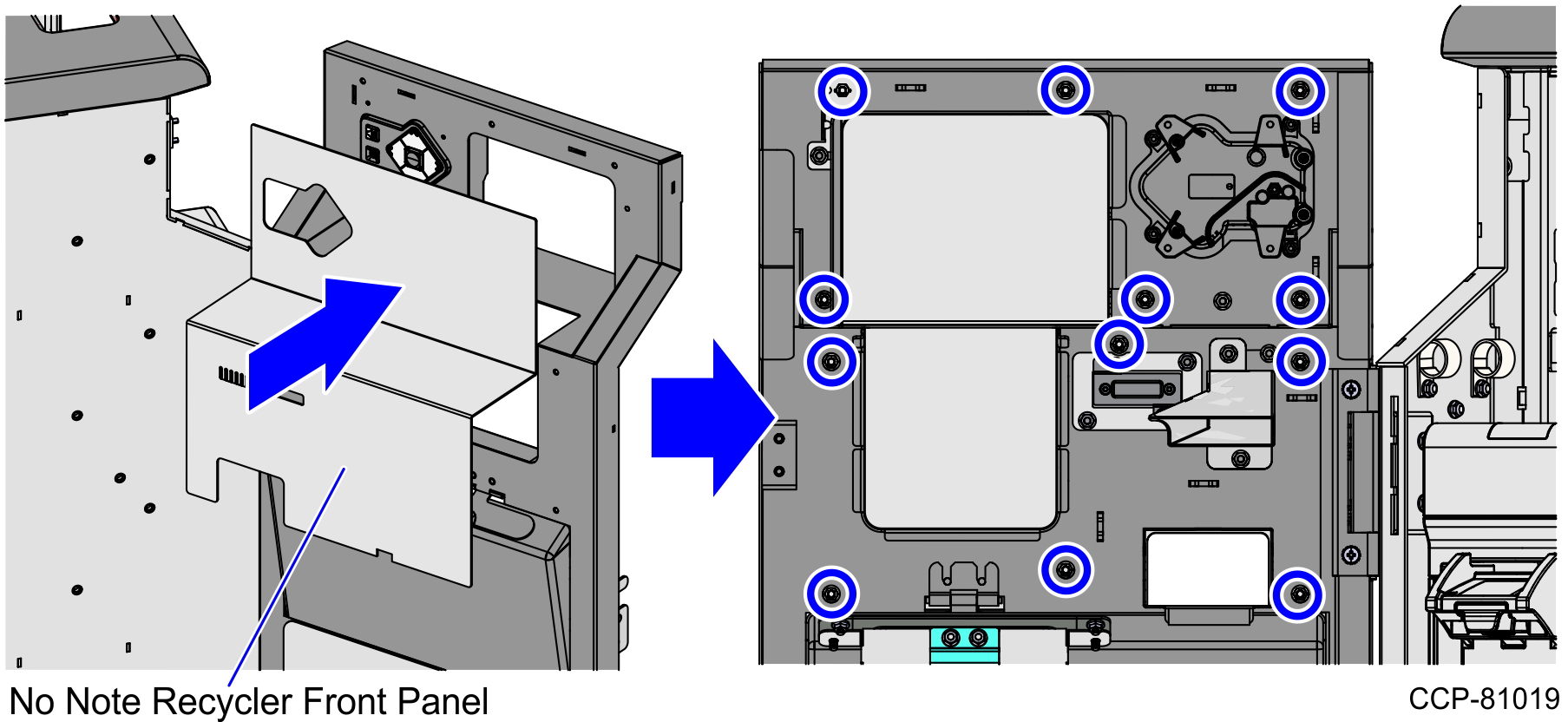 No Note Recycler Front Panel

CCP-81019