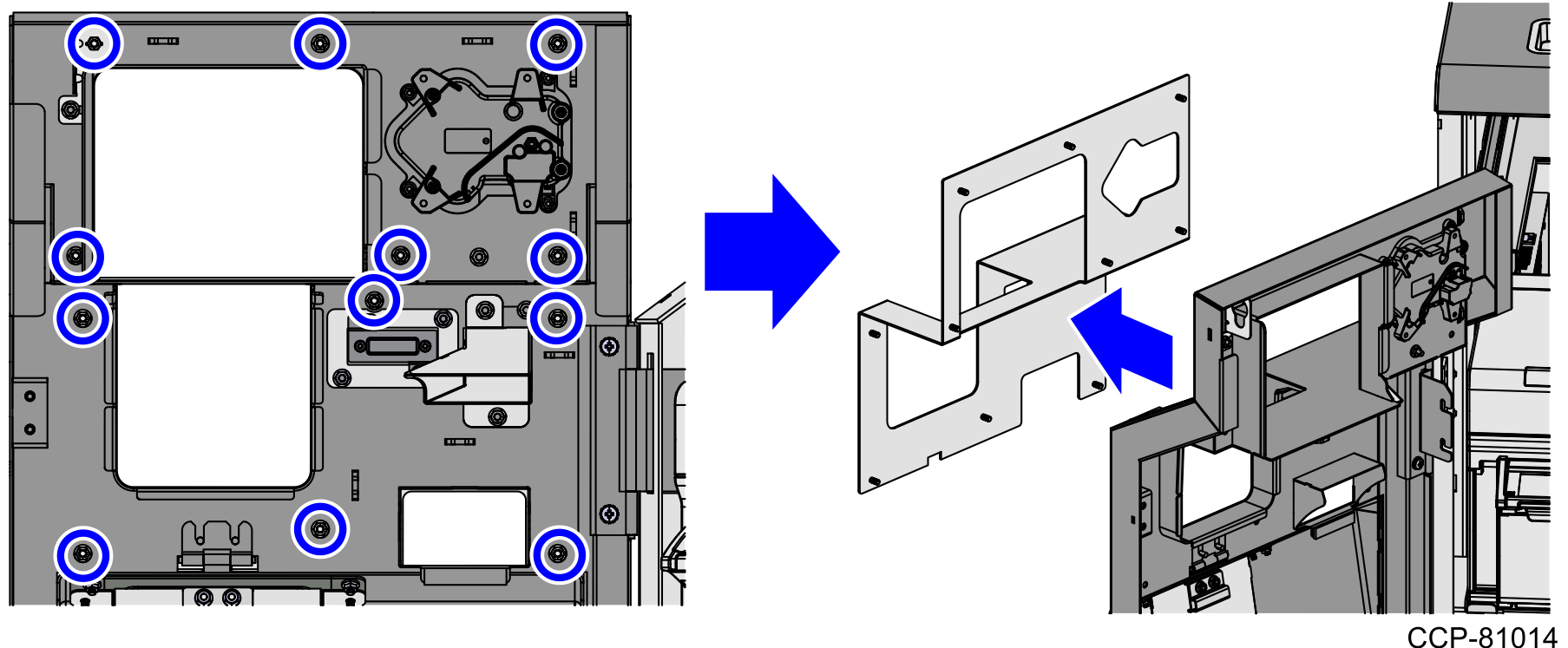 CCP-81014