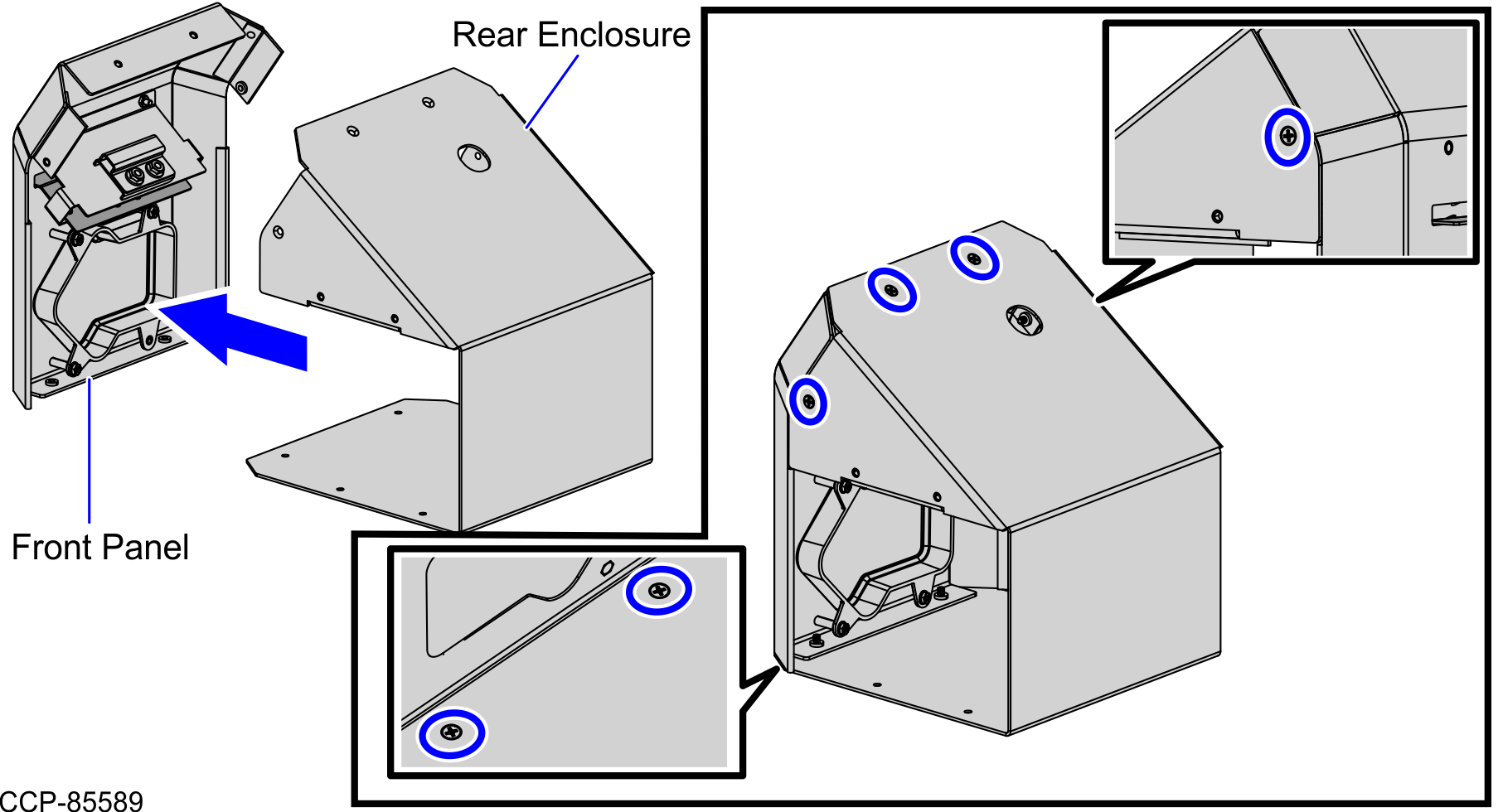 Rear Enclosure

Front Panel

CCP-85589