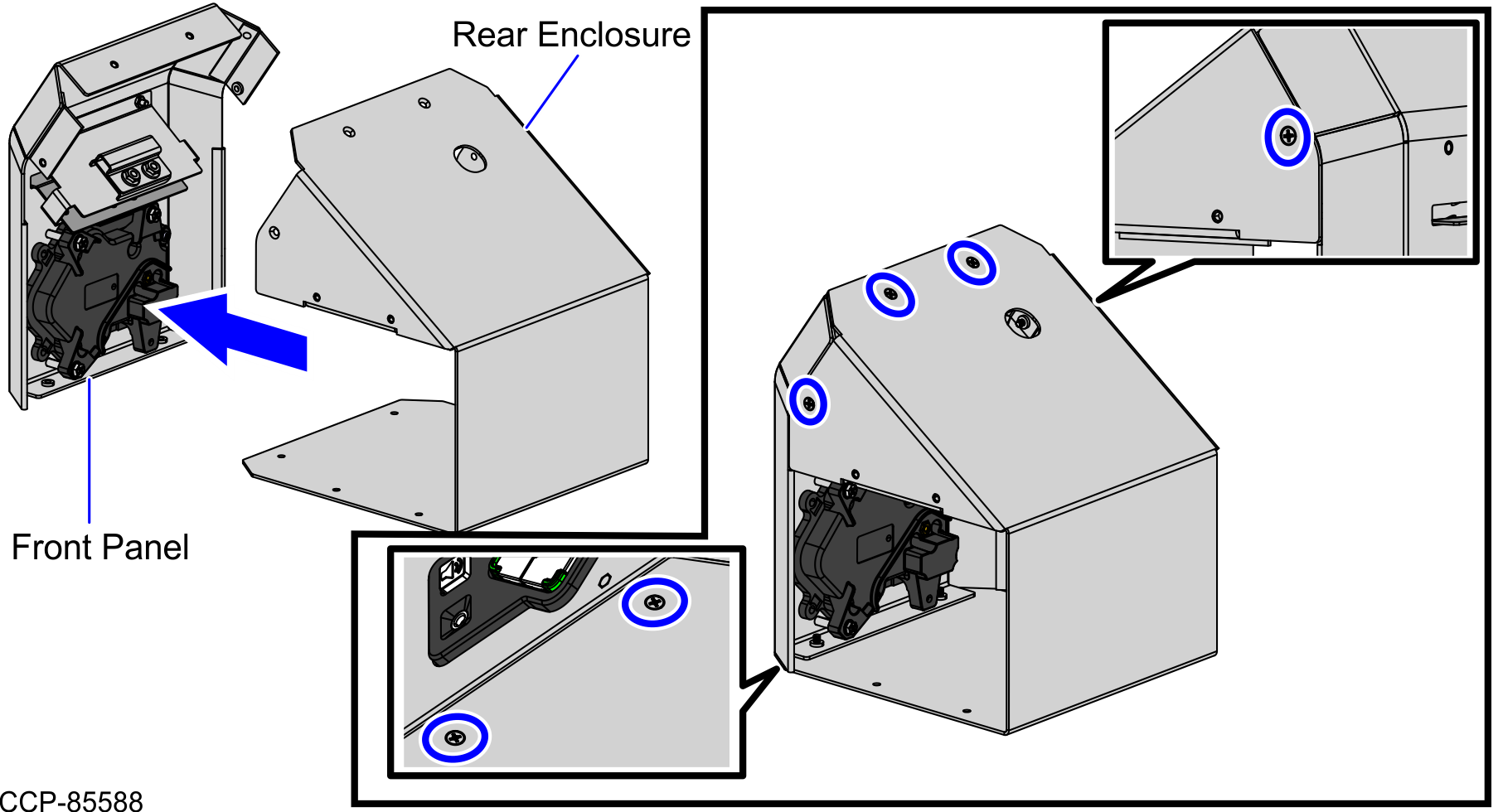 Rear Enclosure

Front Panel

CCP-85588