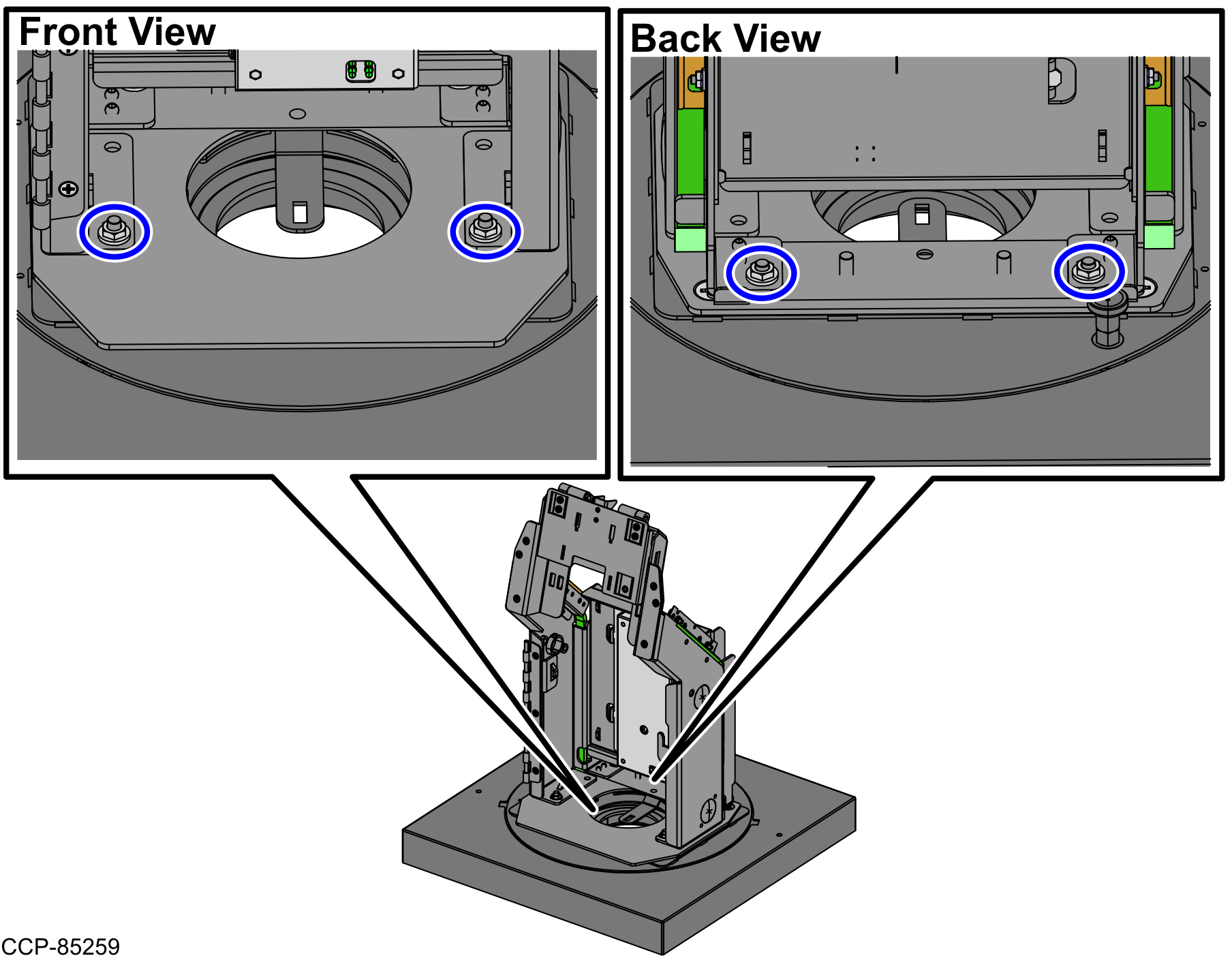 Front View

Back View

CCP-85259