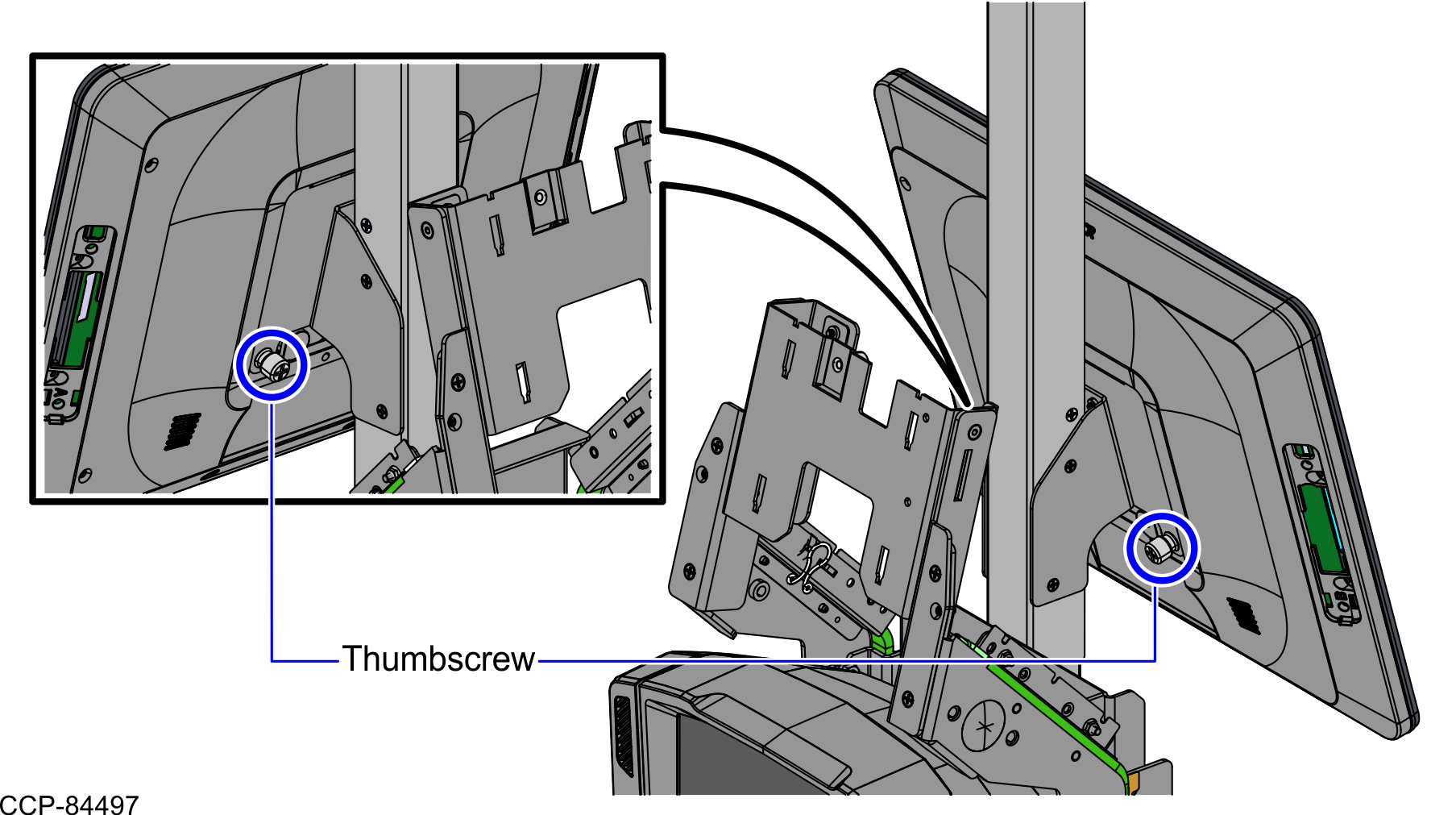 Thumbscrew

CCP-84497