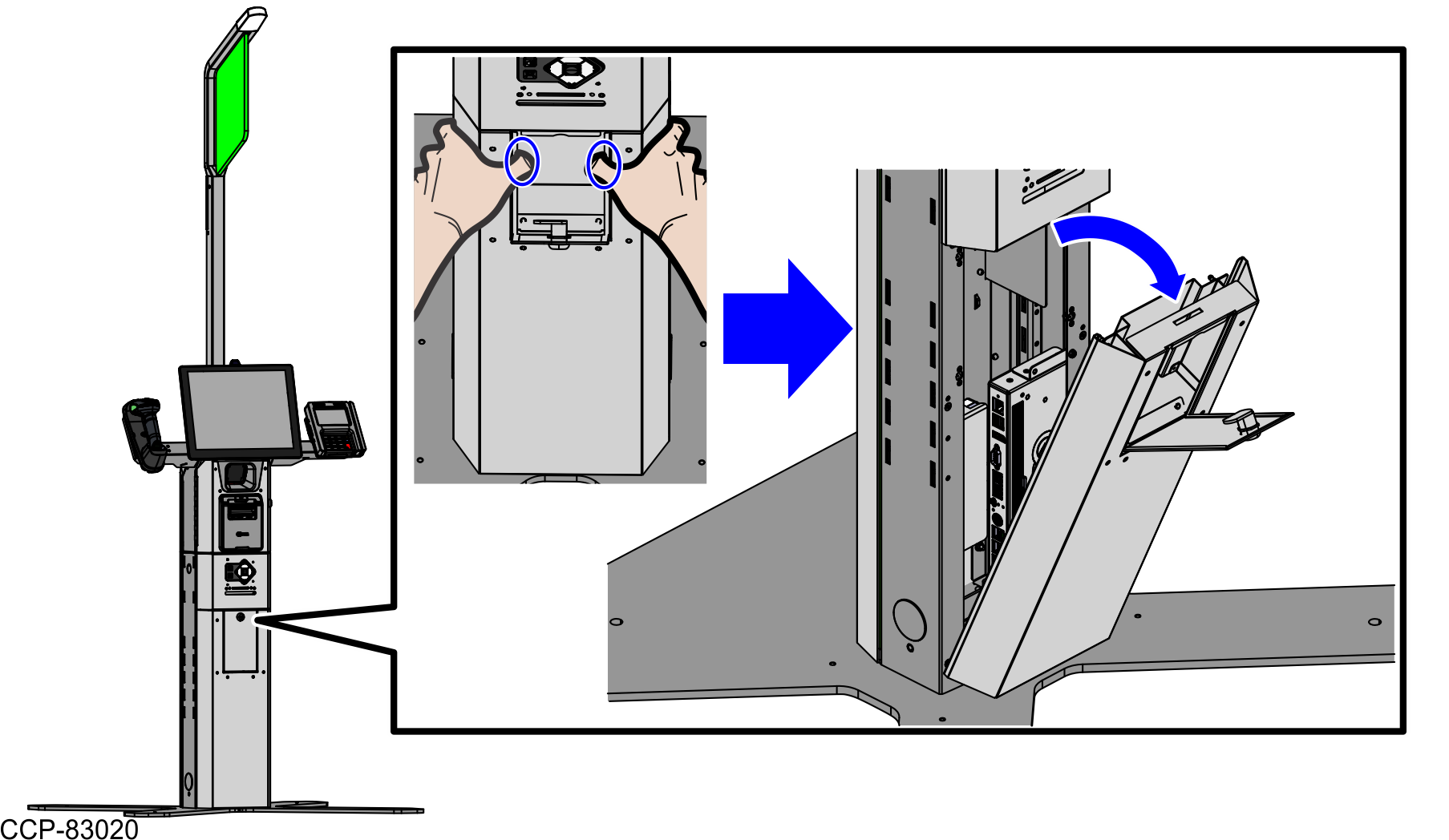 CCP-83020