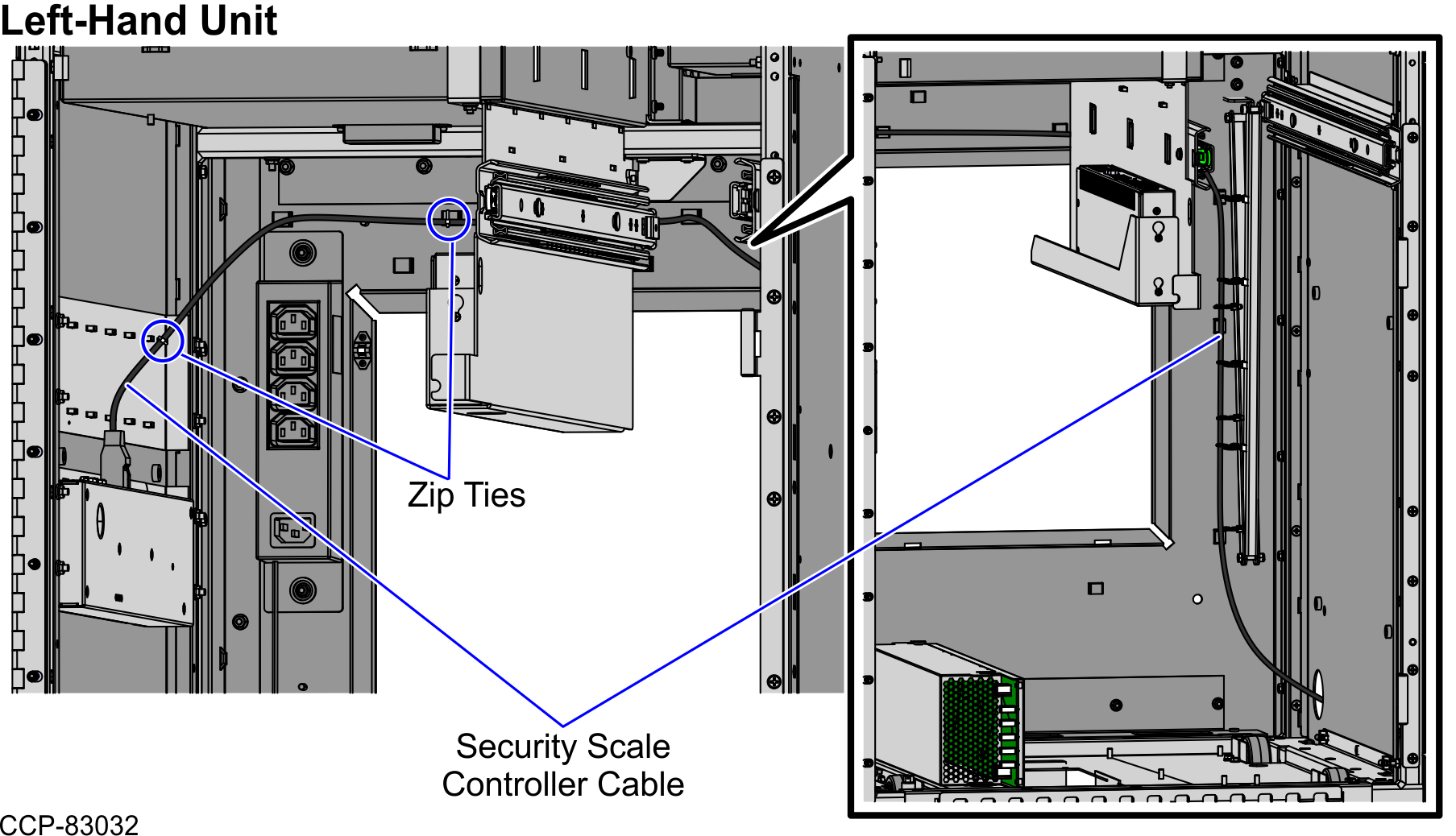 Left-Hand Unit

Zip Ties

Security Scale Controller Cable

CCP-83032