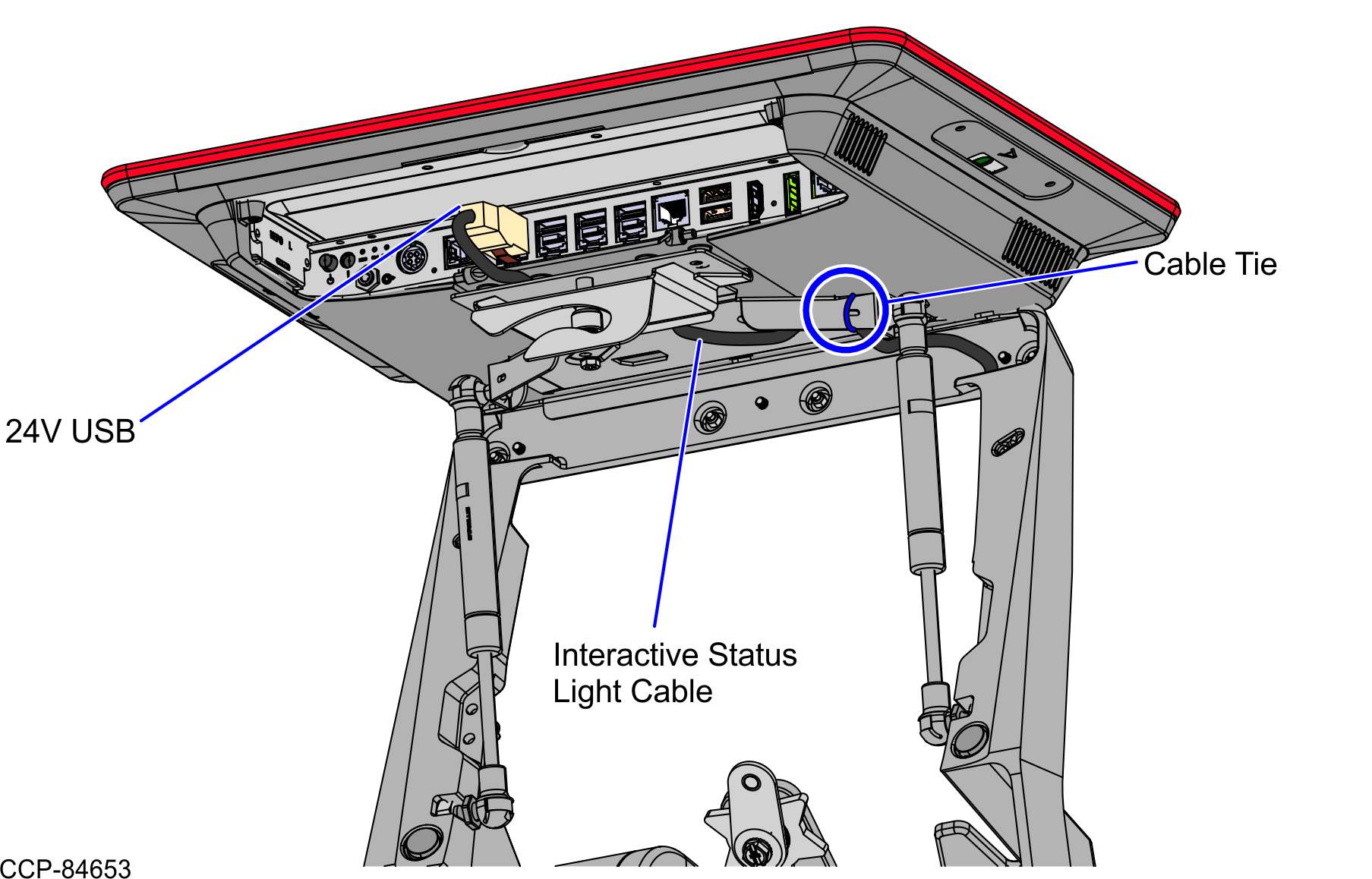 Cable Tie

24V USB

Interactive Status Light Cable

CCP-84653