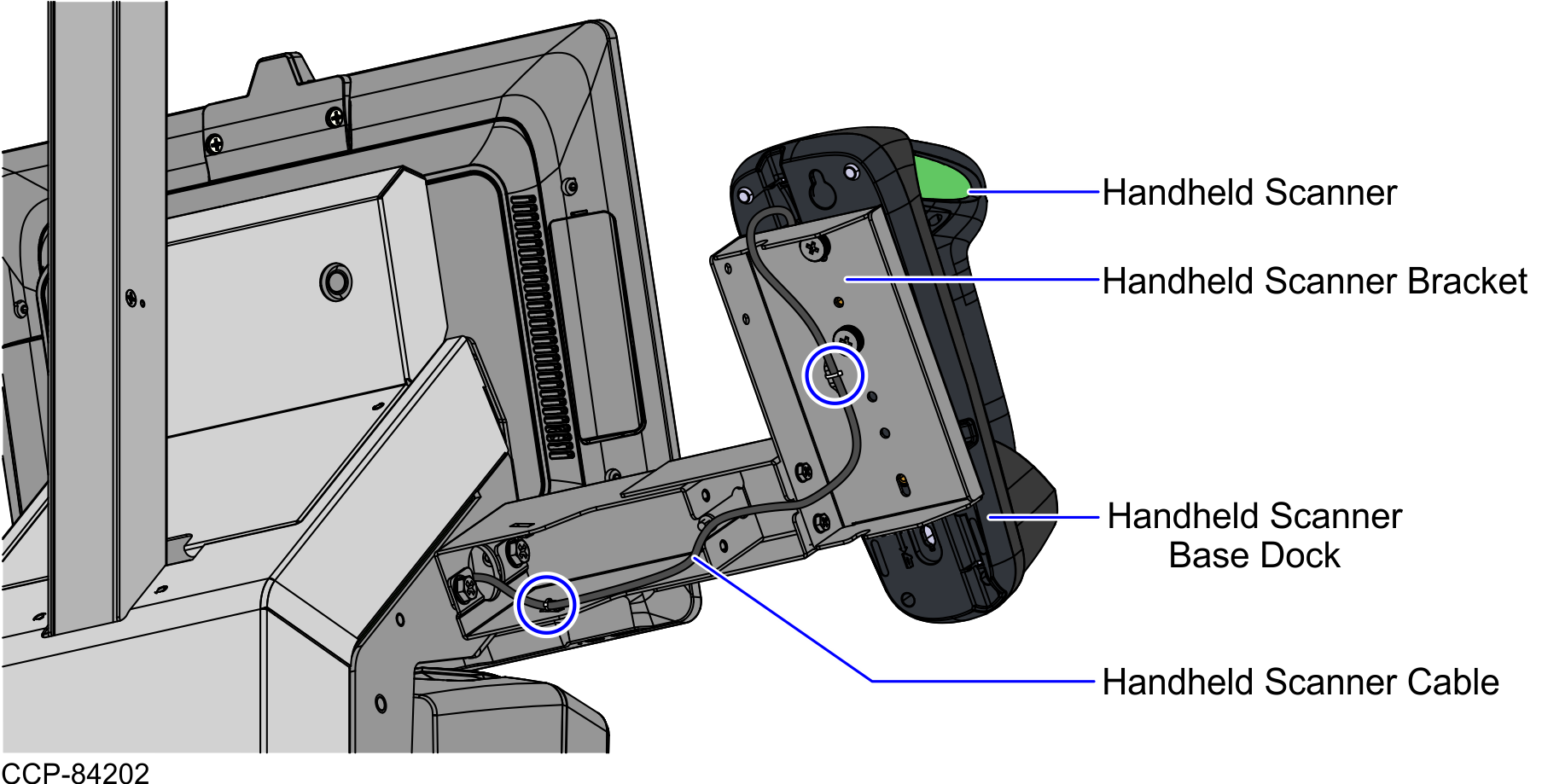 Handheld Scanner

Handheld Scanner Bracket

Handheld Scanner Base Dock

Handheld Scanner Cable

CCP-84202