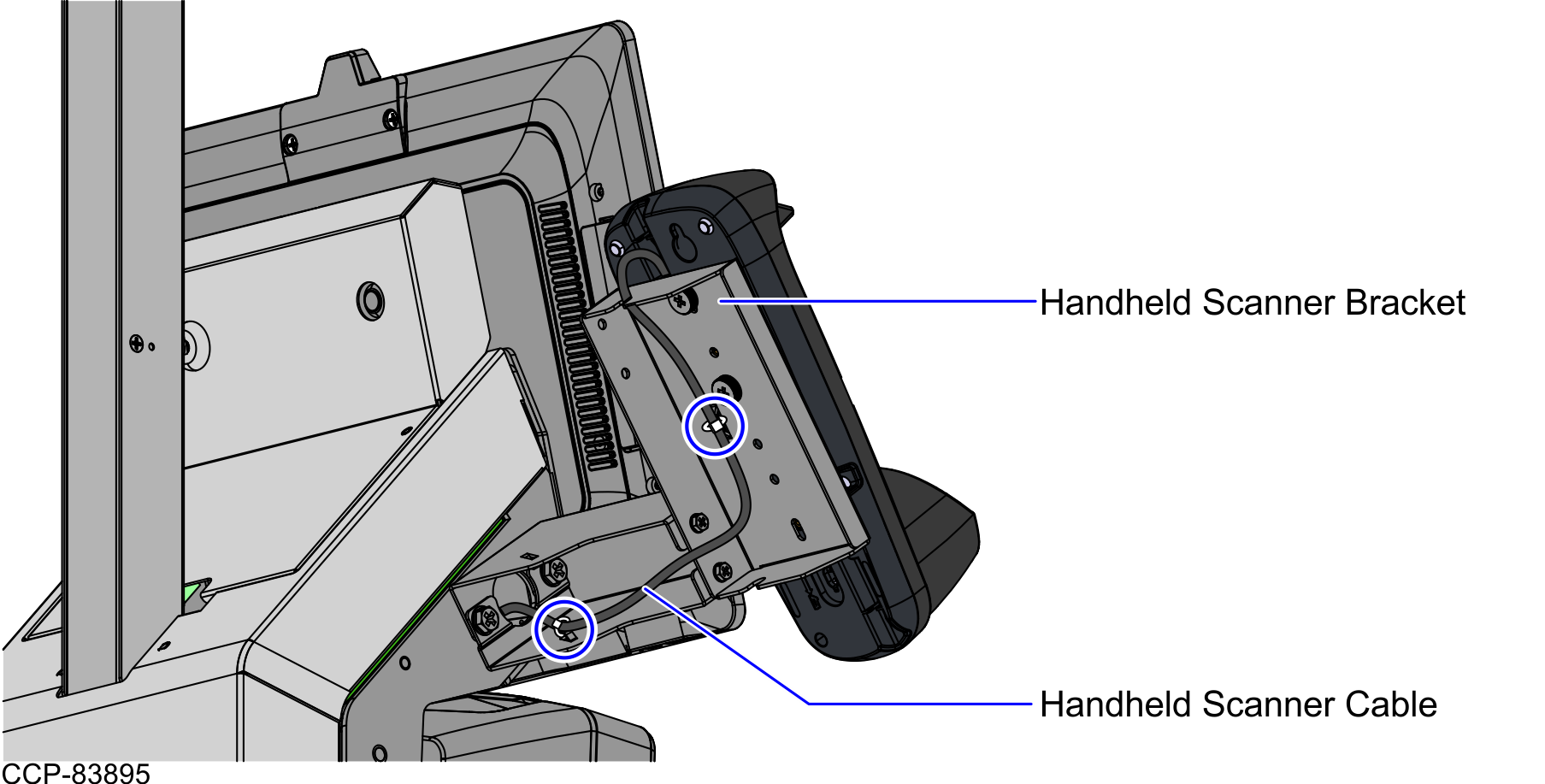 Handheld Scanner Bracket

Handheld Scanner Cable

CCP-83895