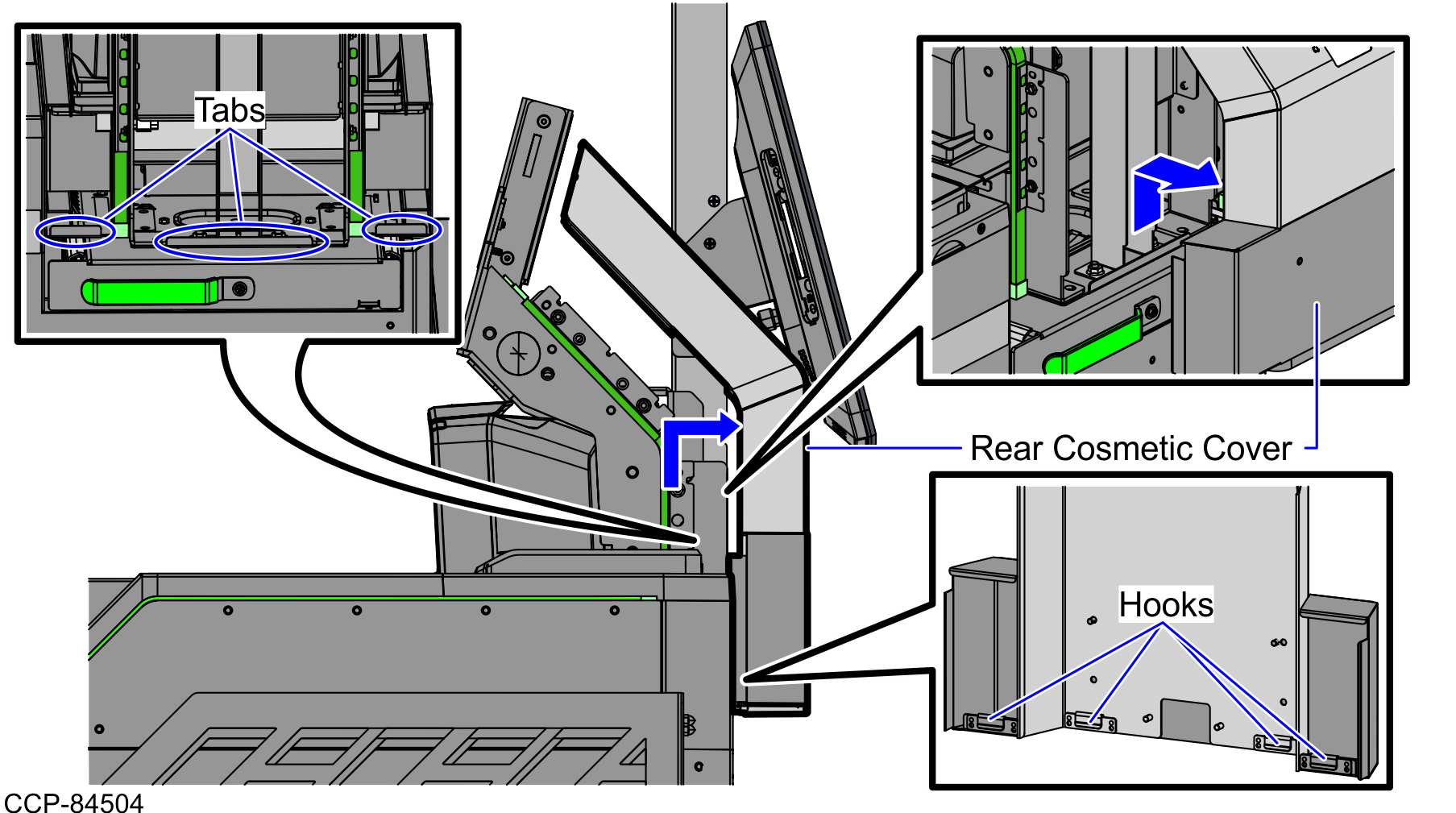 Tabs

Rear Cosmetic Cover

Hooks

CCP-84504