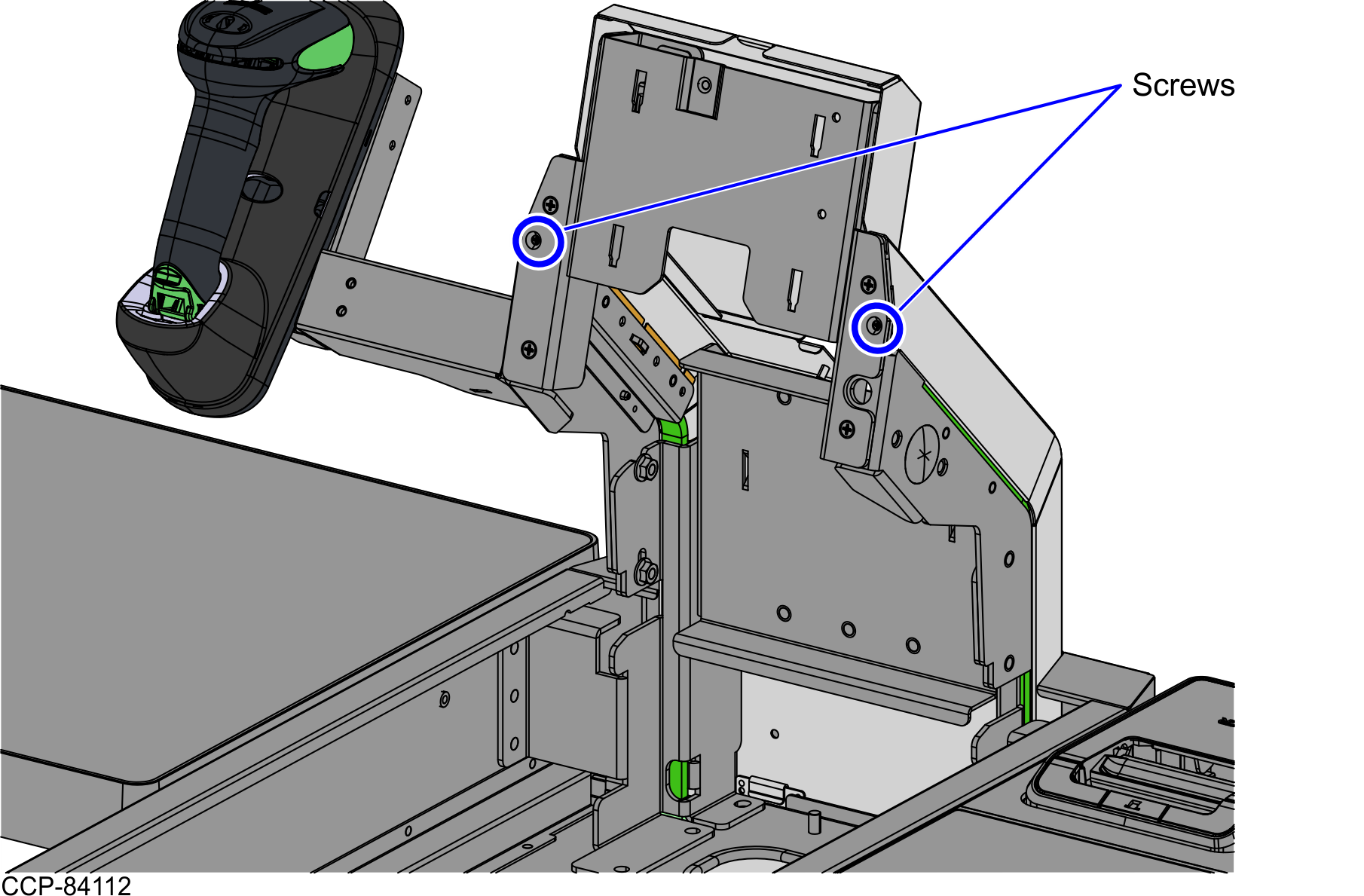 Screws

CCP-84112