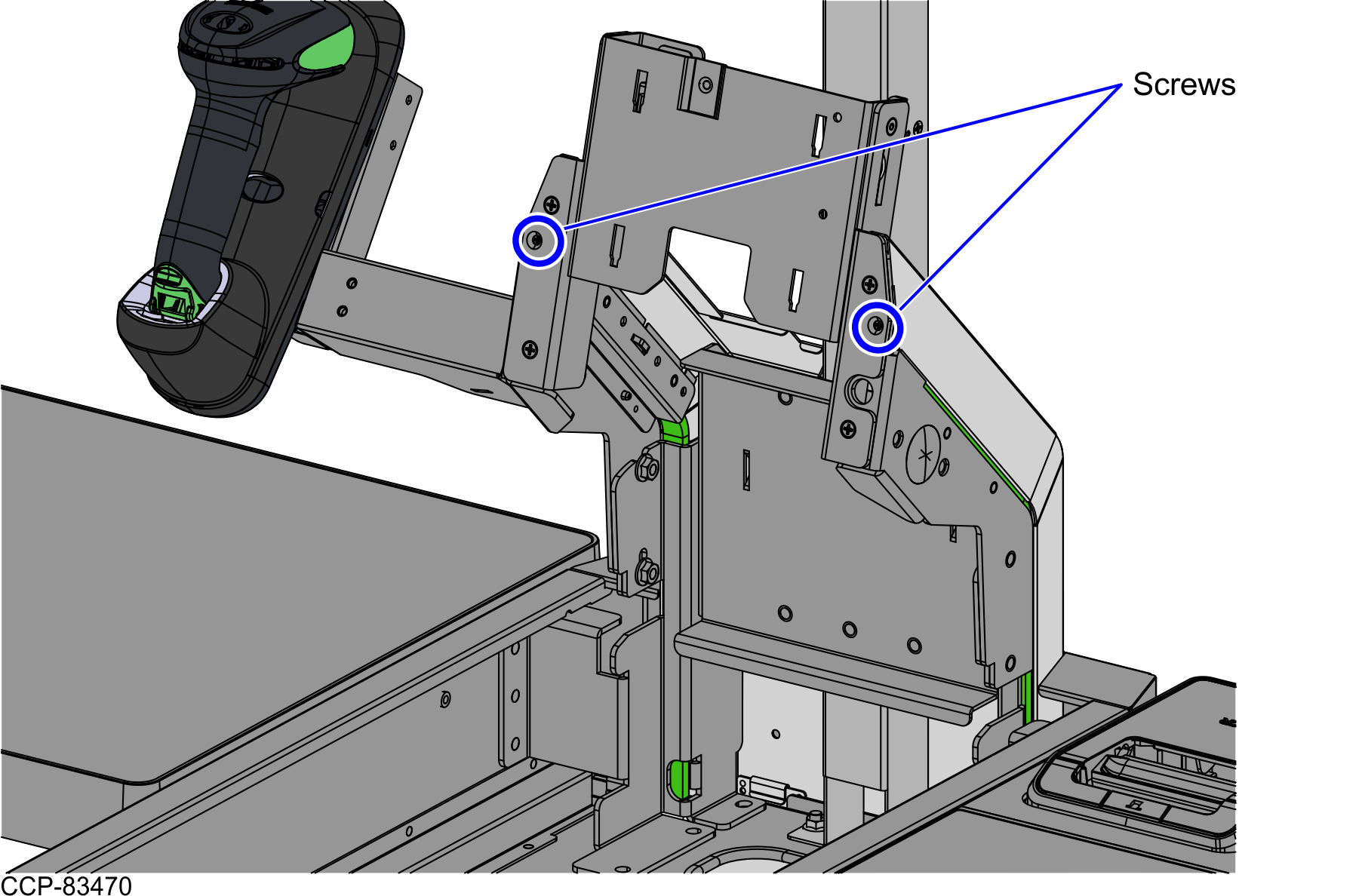 Screws

CCP-83470