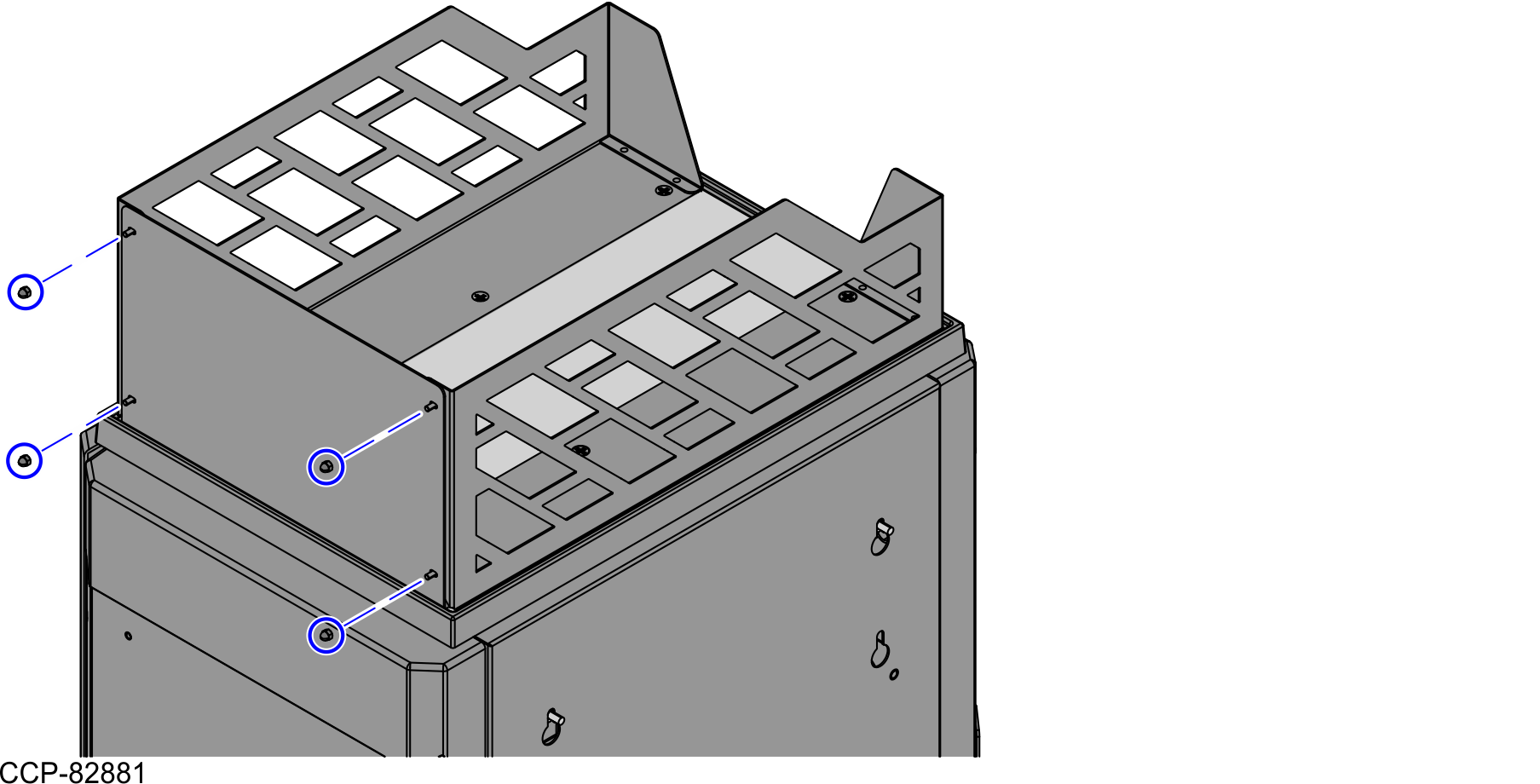 CCP-82881