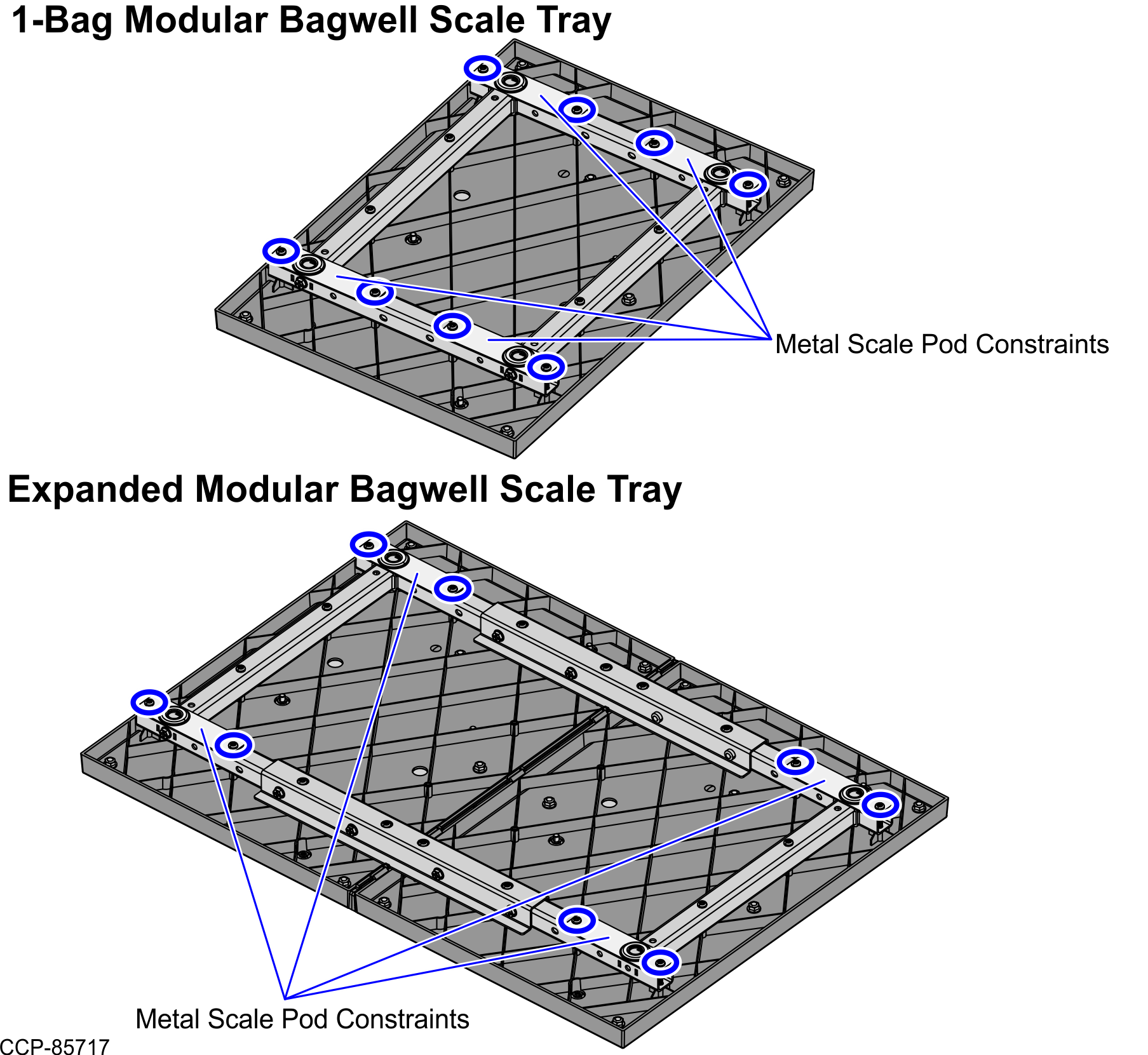 1-Bag Modular Bagwell Scale Tray

Metal Scale Pod Constraints

Expanded Modular Bagwell Scale Tray

Metal Scale Pod Constraints

CCP-85717