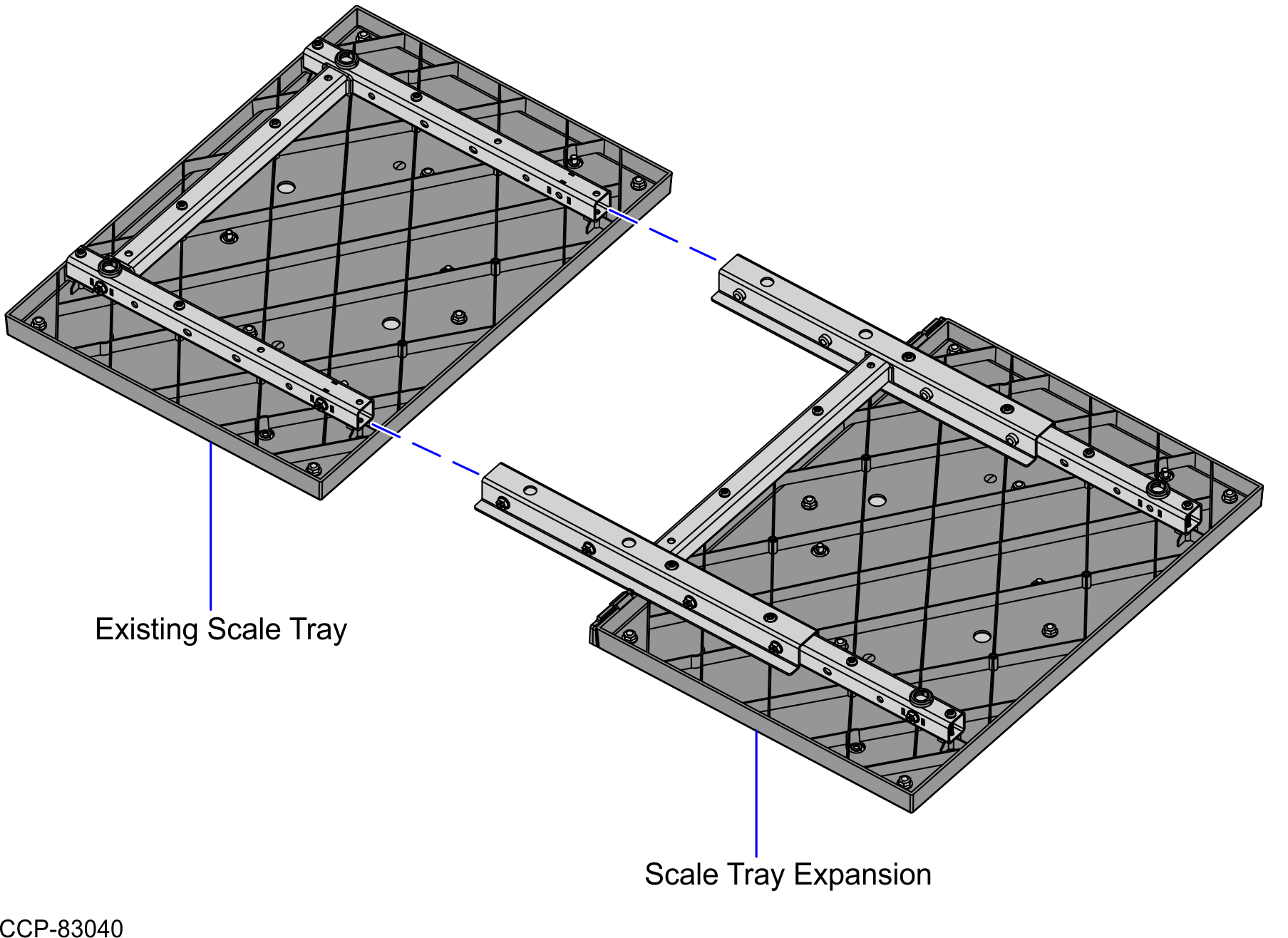 Existing Scale Tray

Scale Tray Expansion

CCP-83040