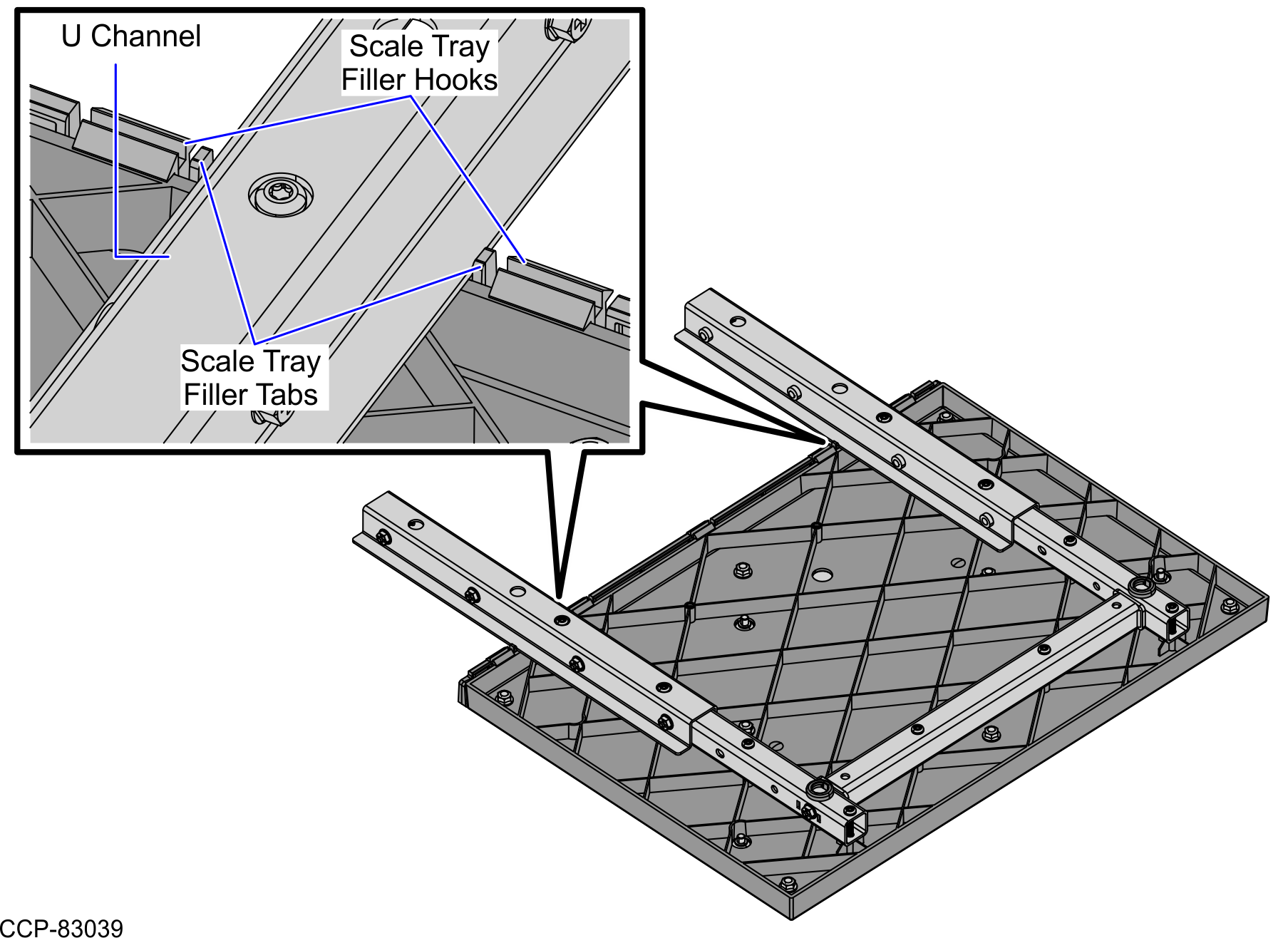 U Channel

Scale Tray Filler Hooks

Scale Tray Filler Tabs

CCP-83039