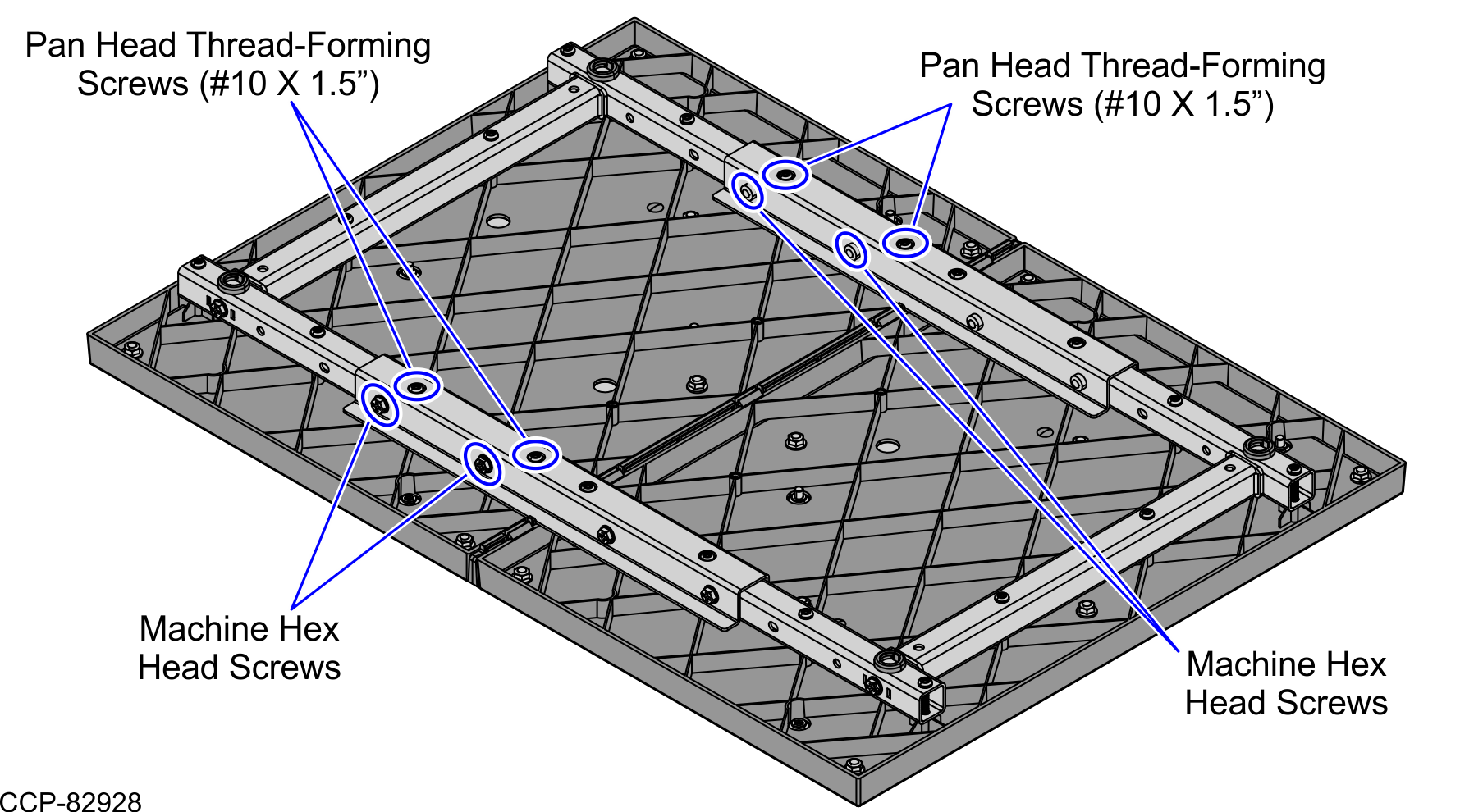 Pan Head Thread-Forming Screws (#10 X 1.5”)

Pan Head Thread-Forming Screws (#10 X 1.5”)

Machine Hex Head Screws

Machine Hex Head Screws

CCP-82928