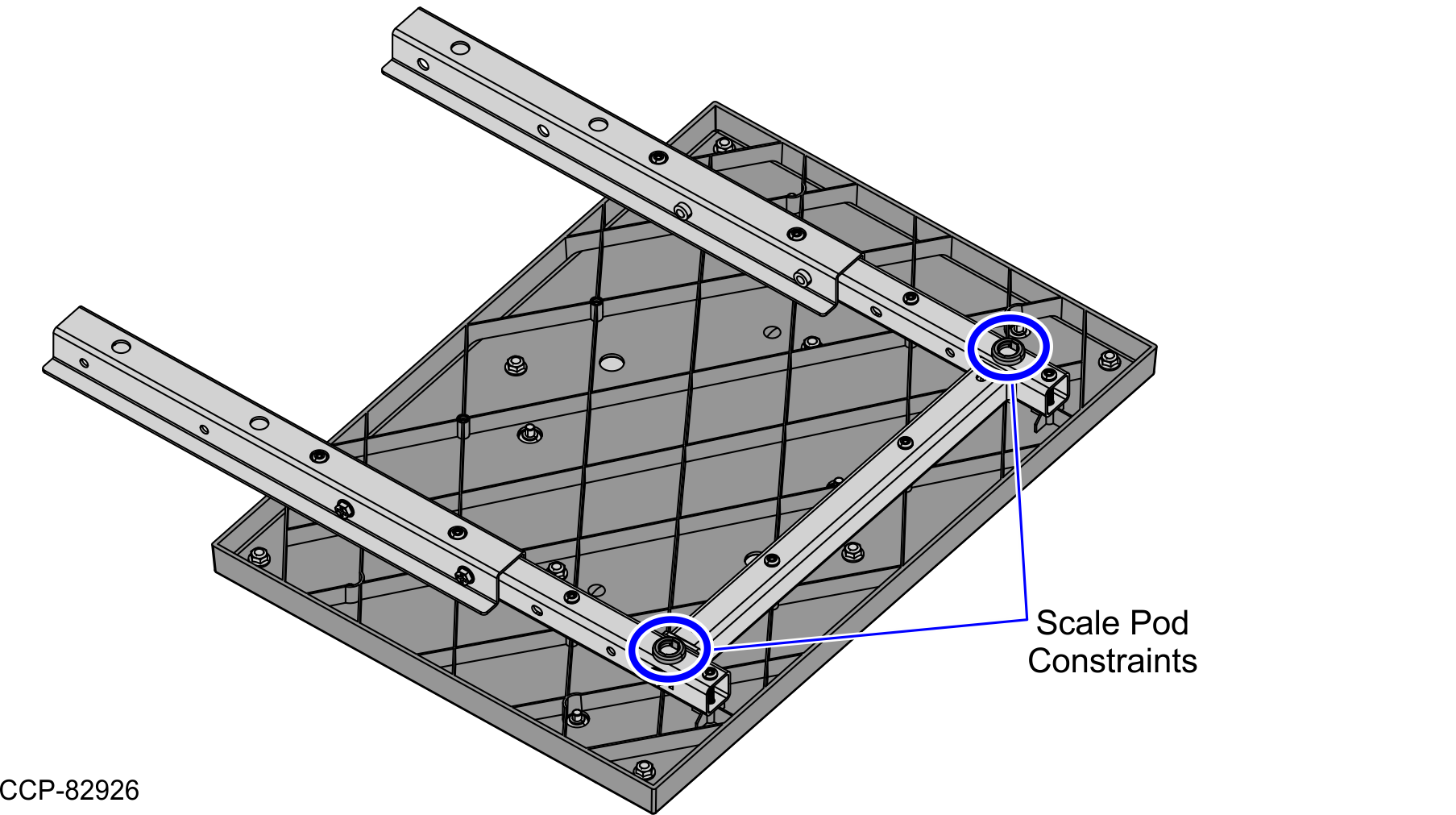 Scale Pod Constraints

CCP-82926