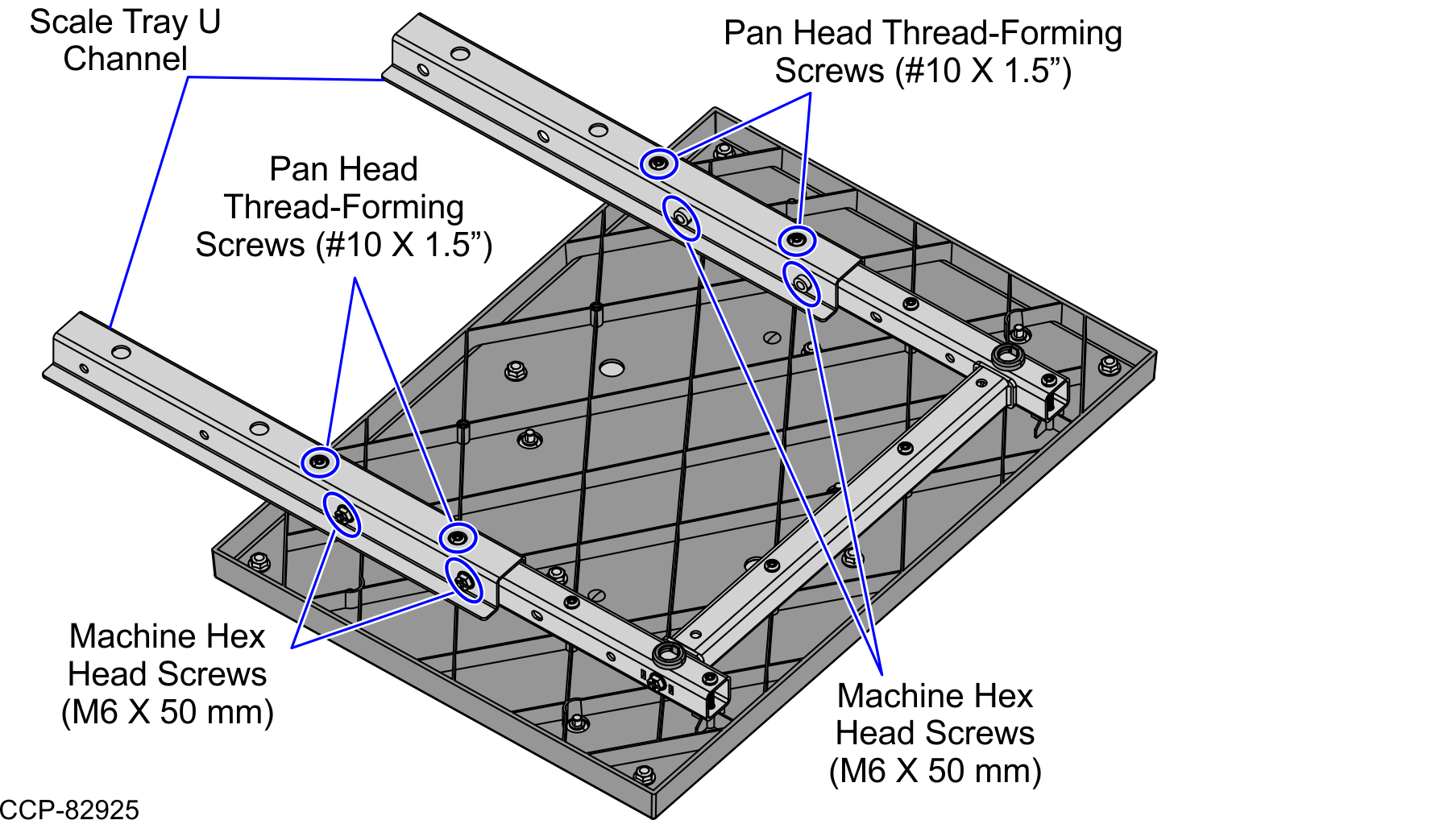 Scale Tray U Channel

Pan Head Thread-Forming Screws (#10 X 1.5”)

Pan Head Thread-Forming Screws (#10 X 1.5”)

Machine Hex Head Screws (M6 X 50 mm)

Machine Hex Head Screws (M6 X 50 mm)

CCP-82925