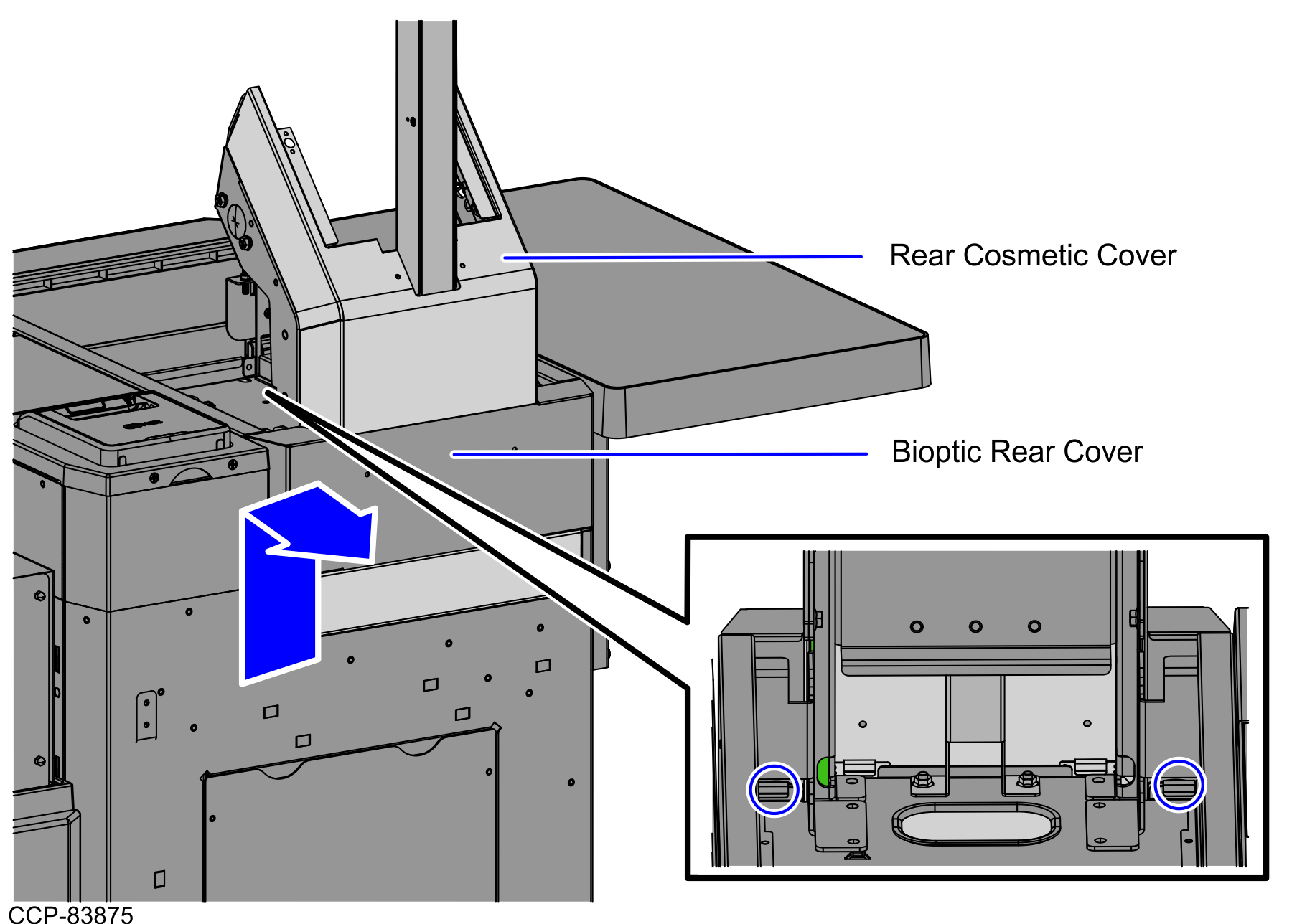 Rear Cosmetic Cover

Bioptic Rear Cover

CCP-83875