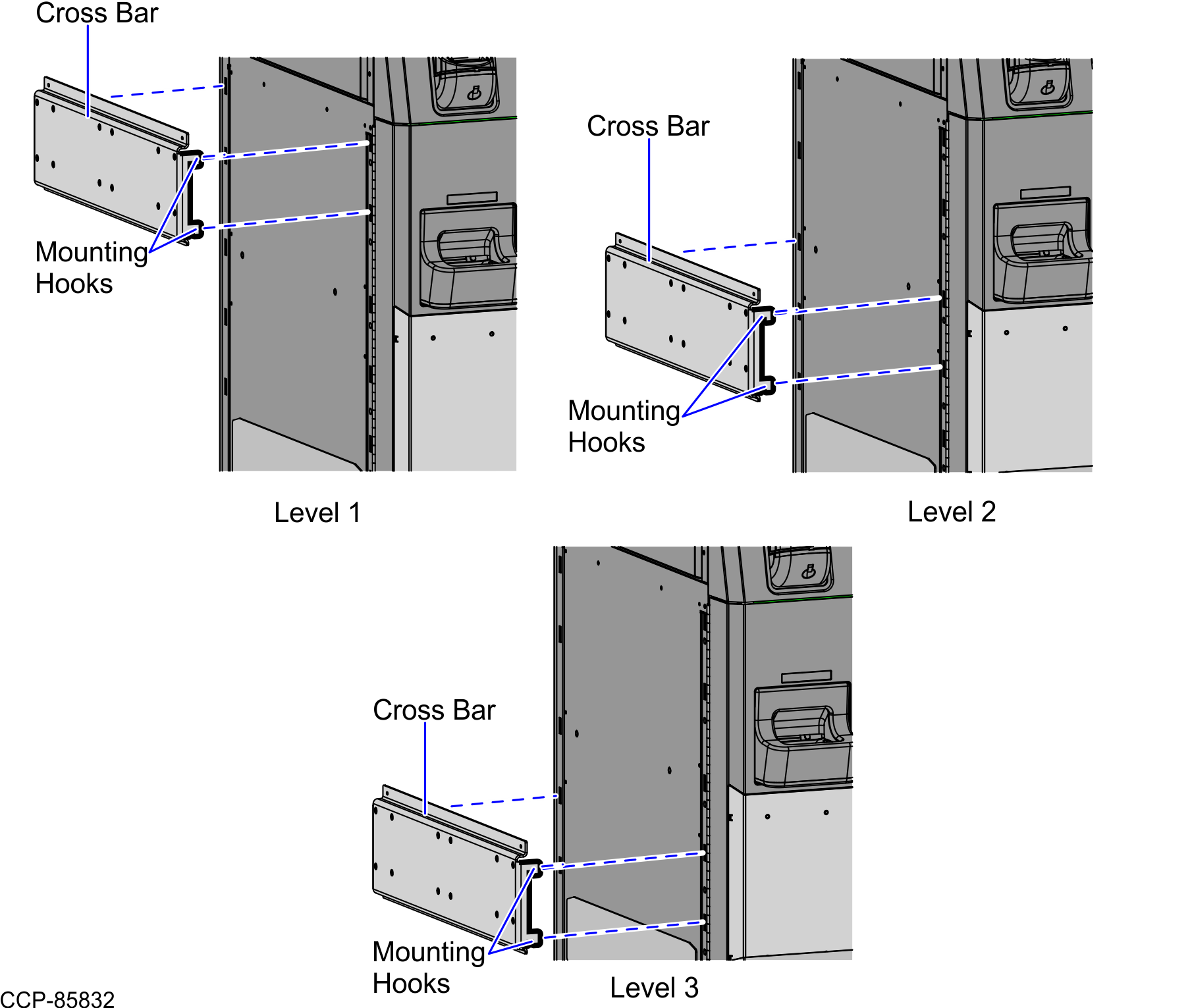 Cross Bar

Mounting Hooks

Level 1

Cross Bar

Mounting Hooks

Level 2

Cross Bar

Mounting Hooks

Level 3

CCP-85832