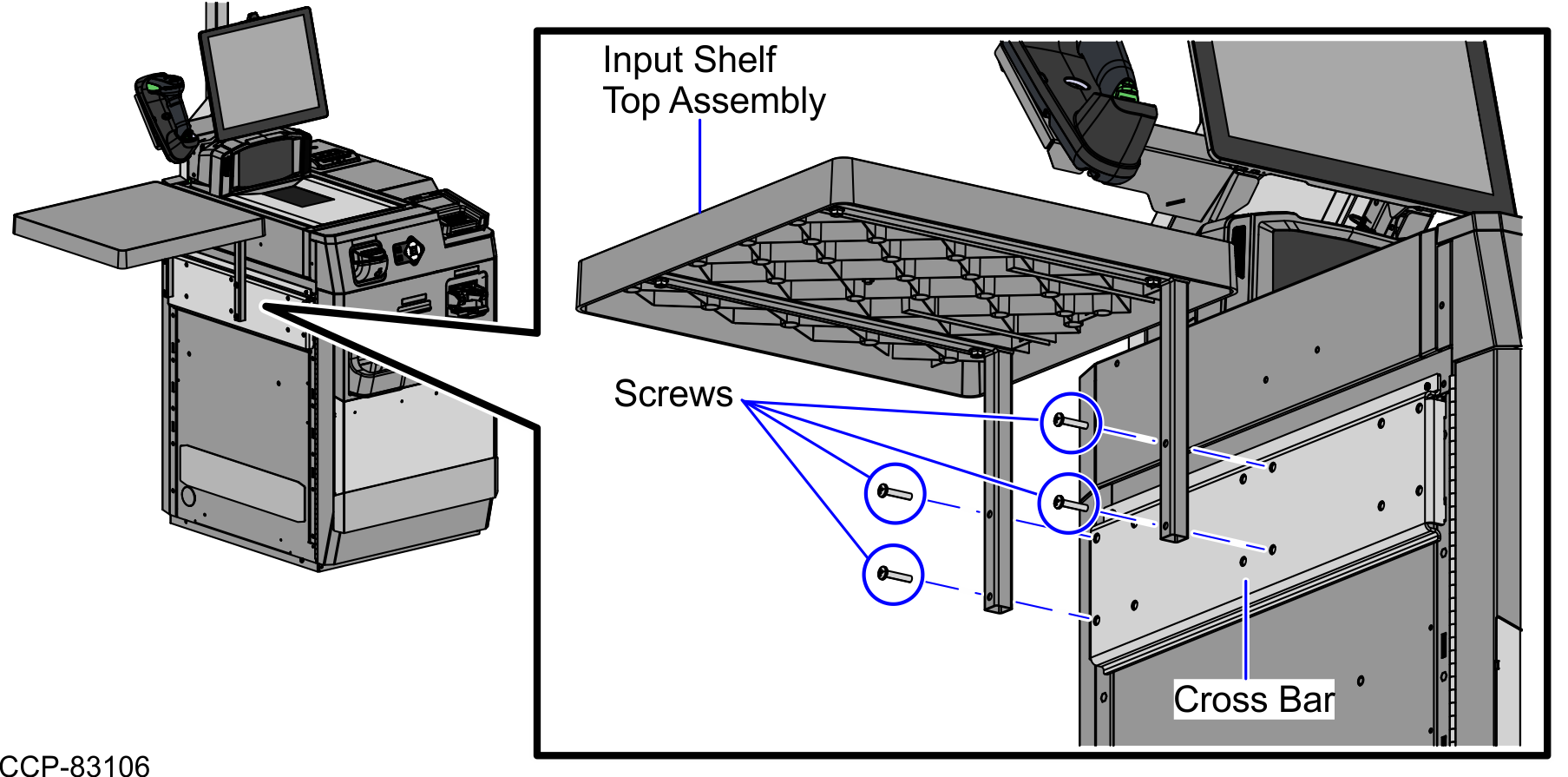 Input Shelf
Top Assembly

Screws

Cross Bar

CCP-83106