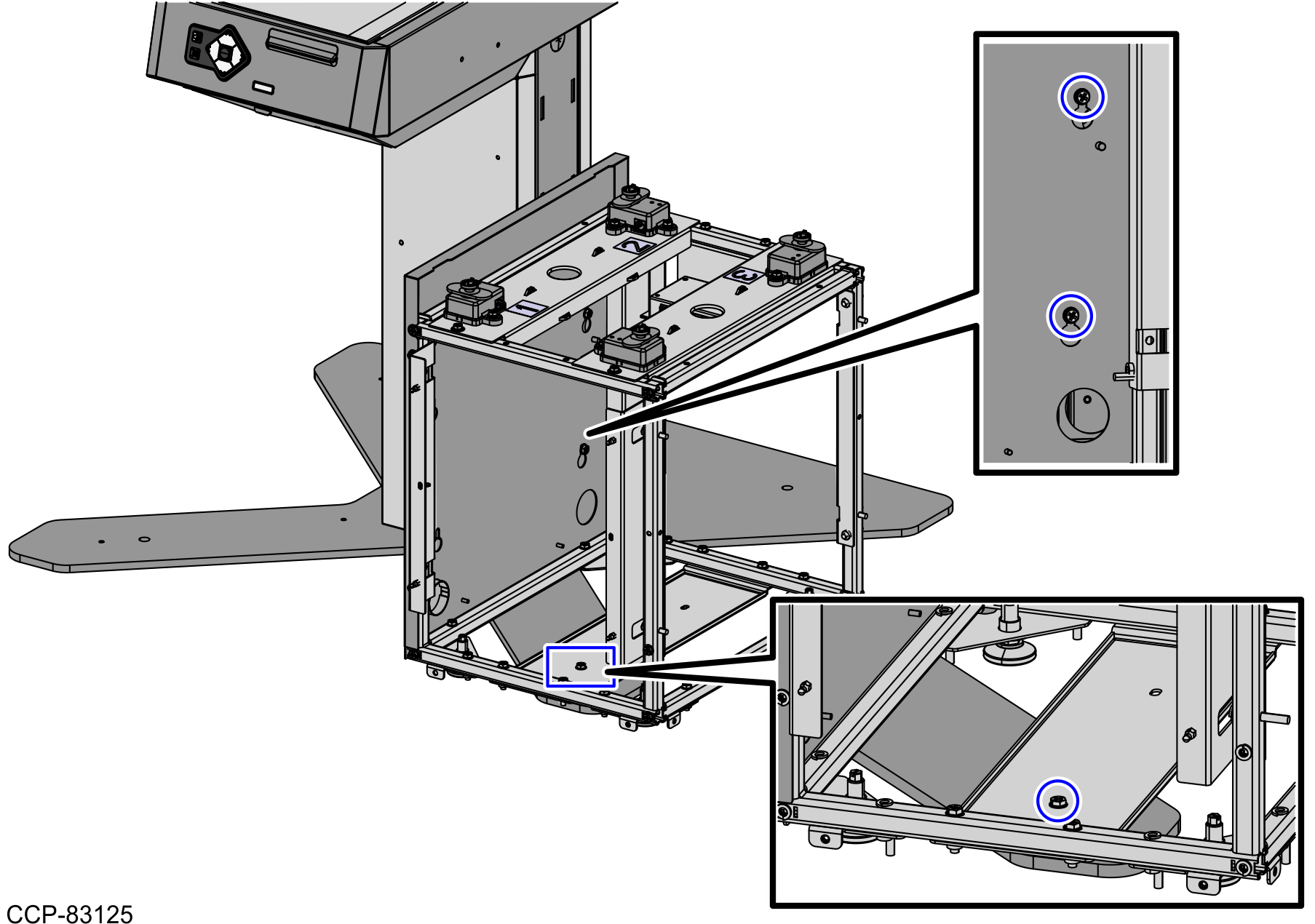 1

2

3

CCP-83125