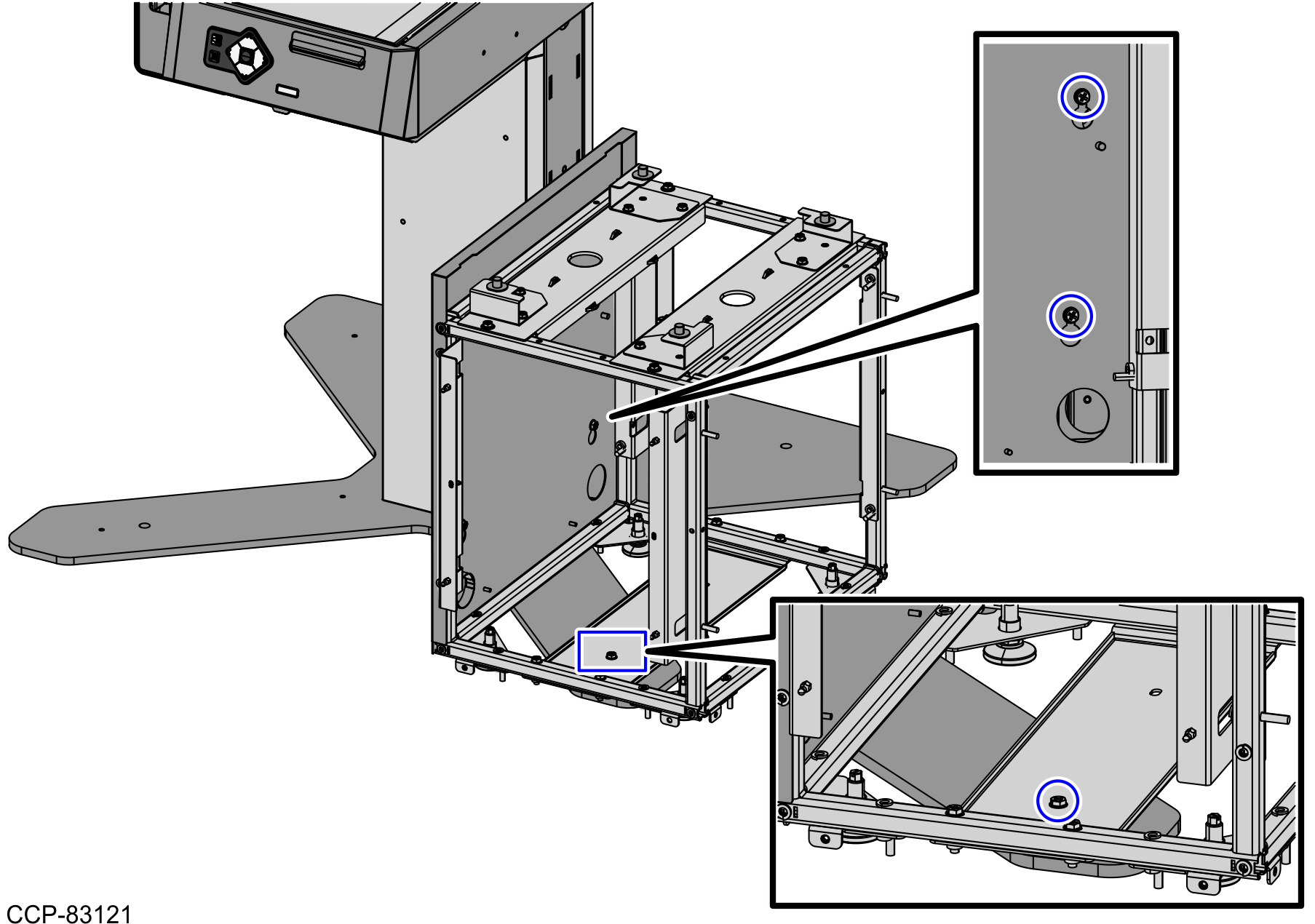 CCP-83121