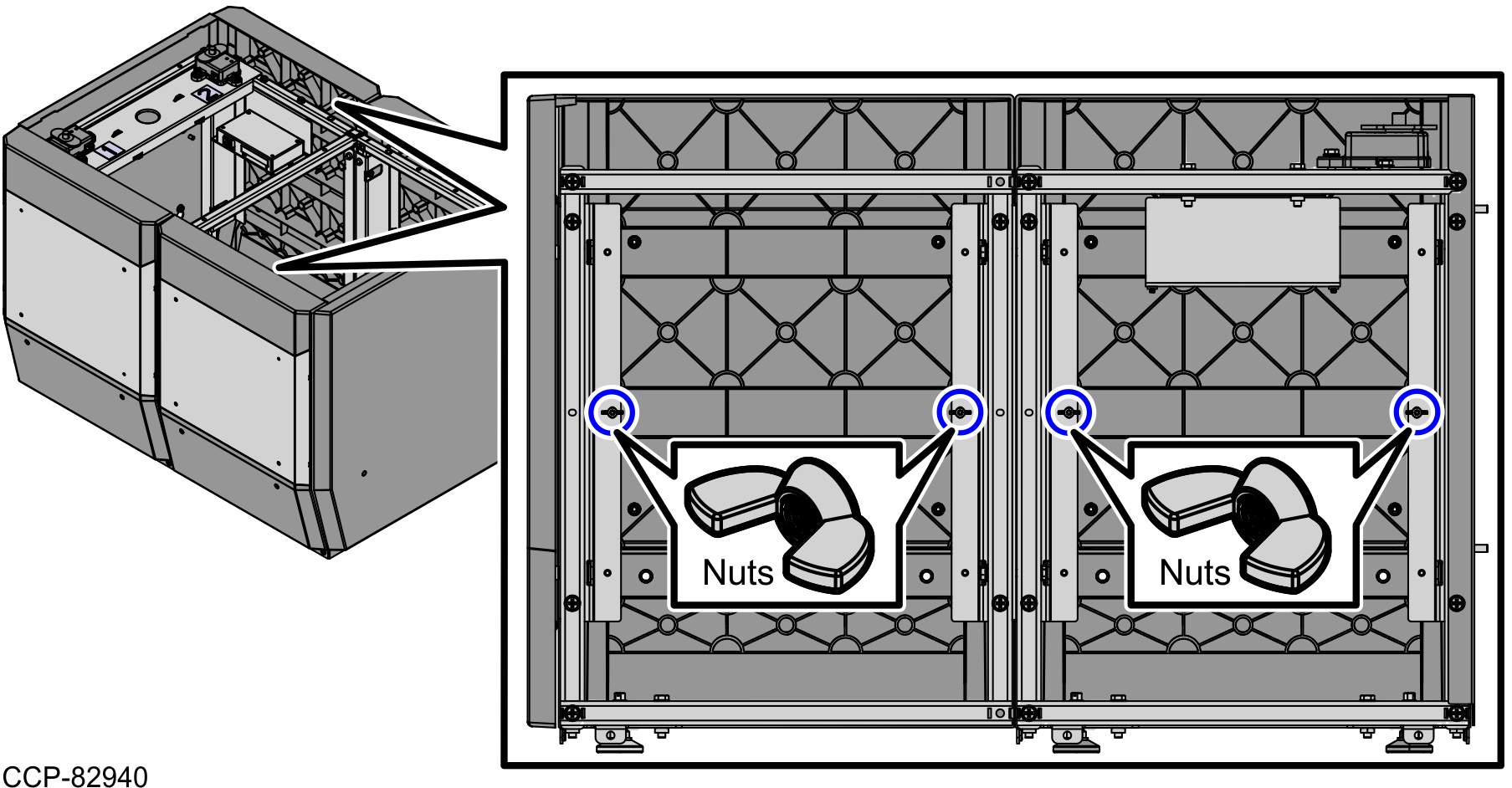 Nuts

Nuts

CCP-82940