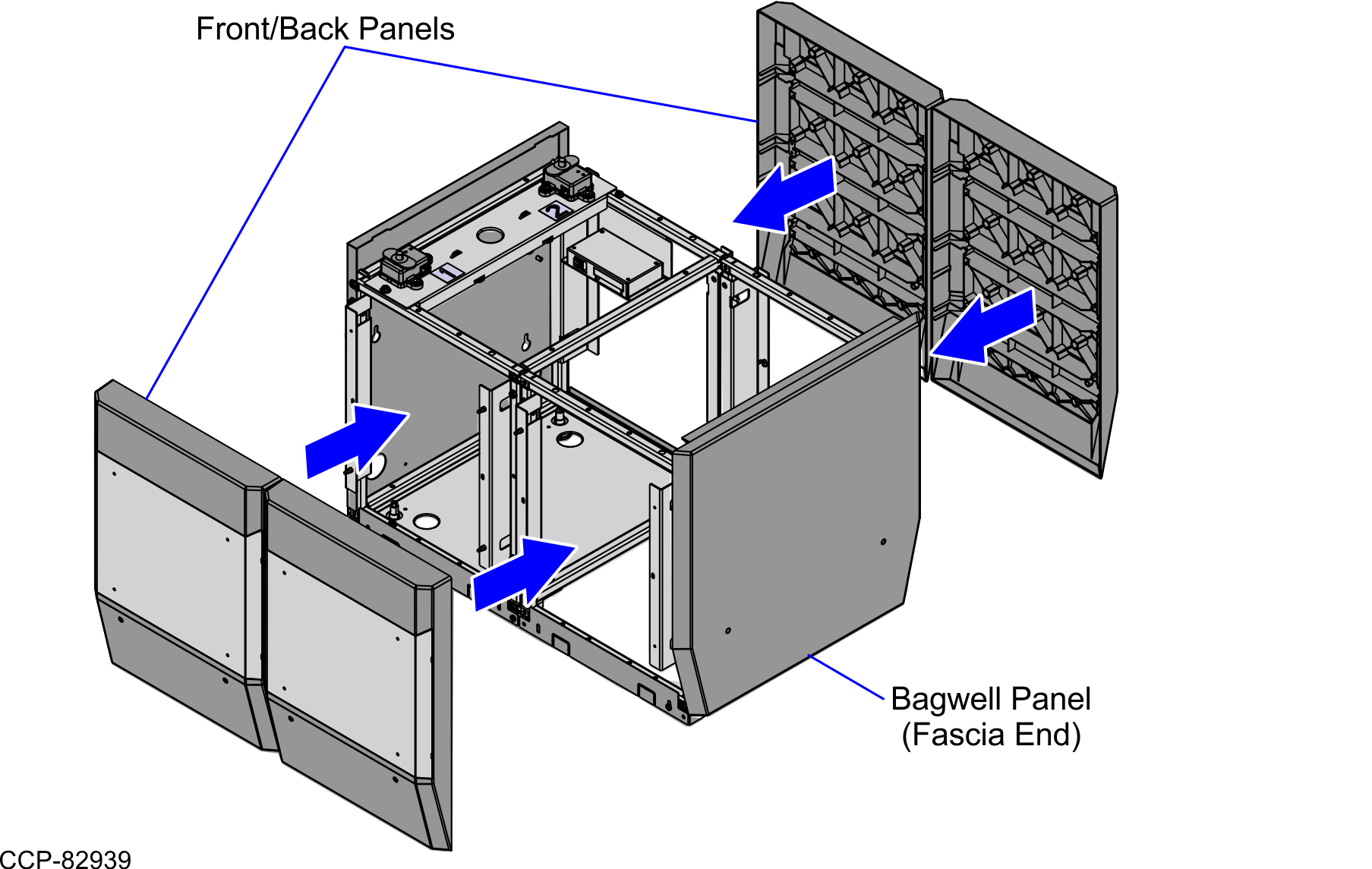 Front/Back Panels

Bagwell Panel
(Fascia End)

CCP-82939