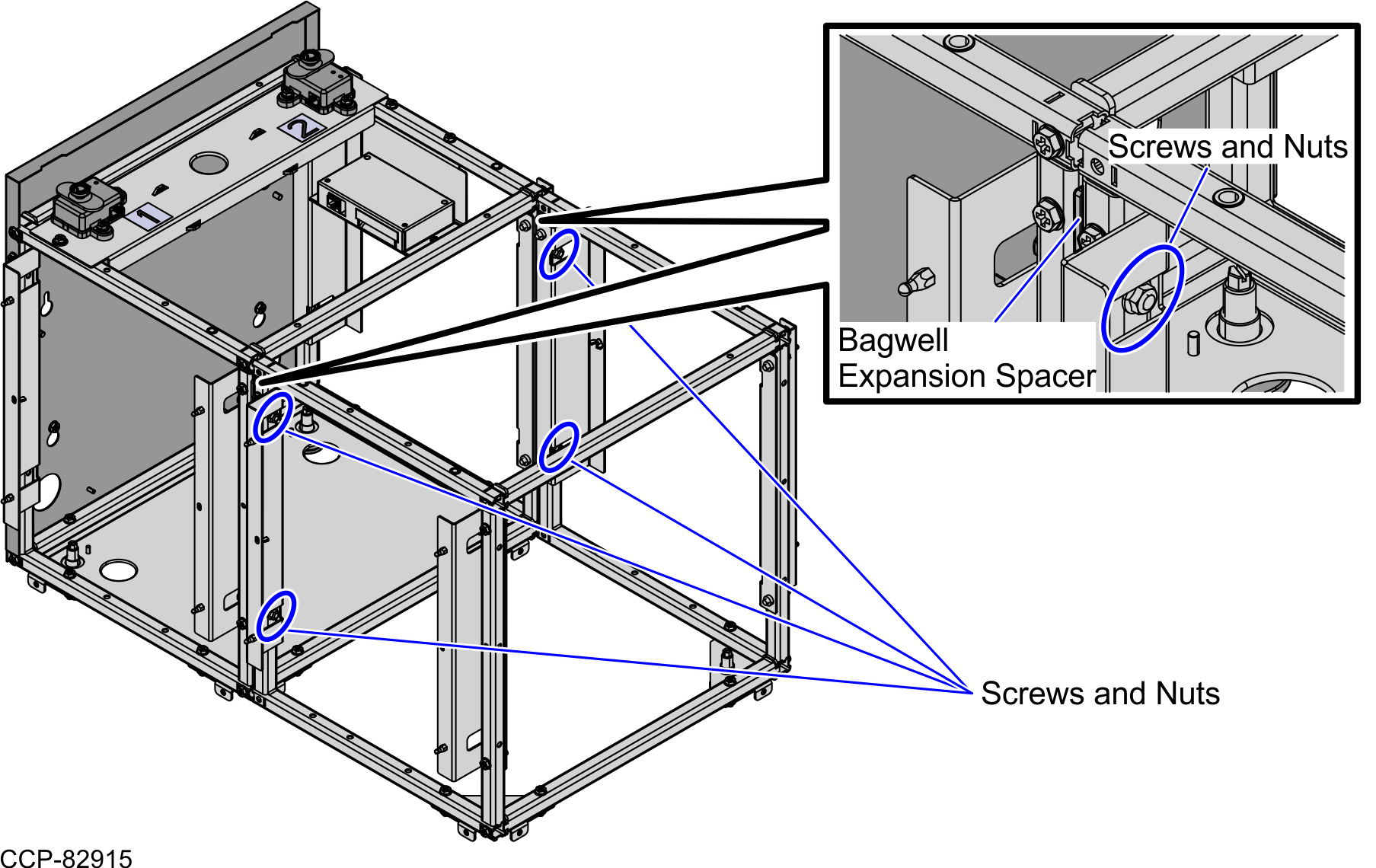 2

1

Screws and Nuts

Bagwell Expansion Spacer

Screws and Nuts

CCP-82915