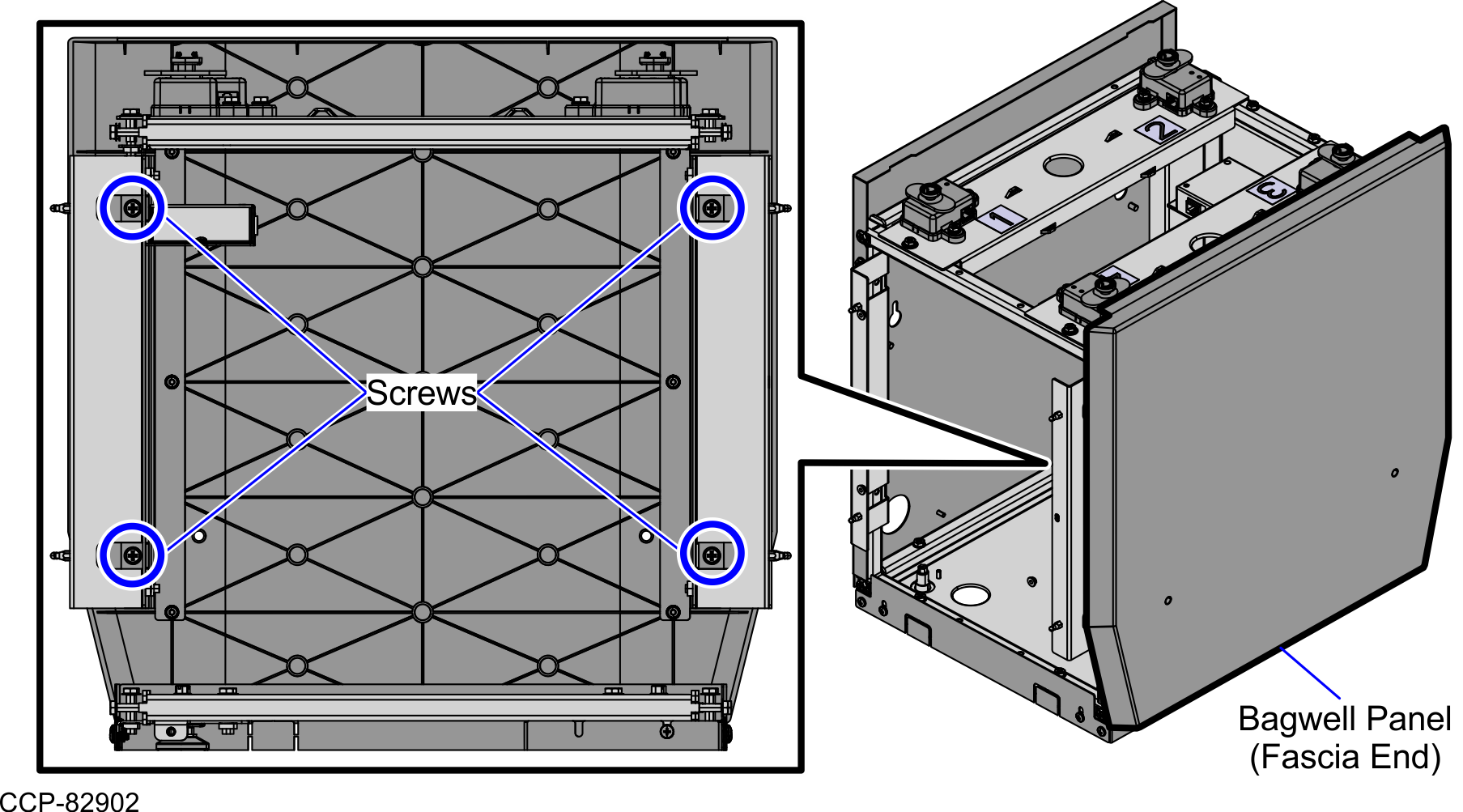 Screws

2

3

1

Bagwell Panel
(Fascia End)

CCP-82902