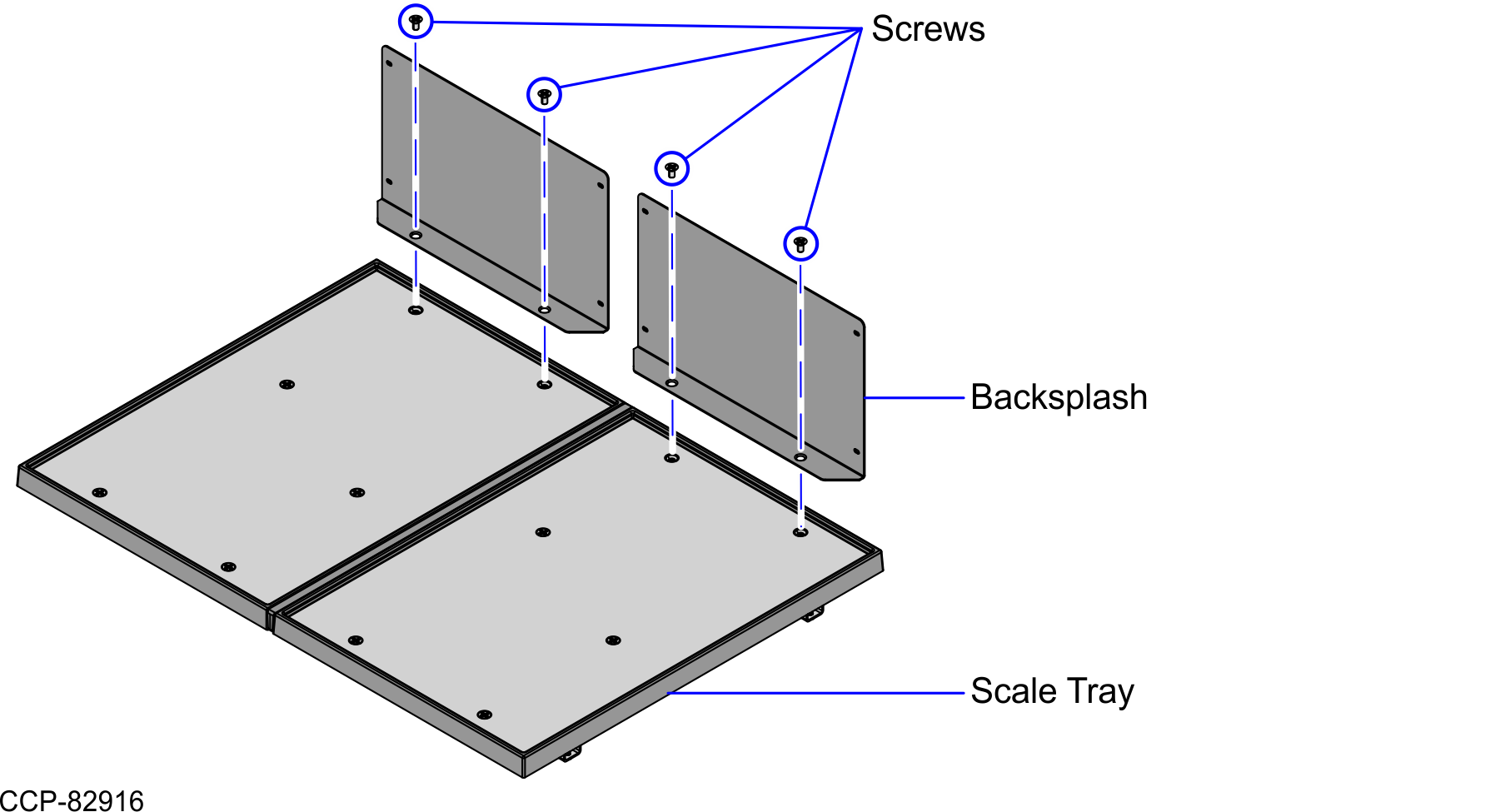 Screws

Backsplash

Scale Tray

CCP-82916